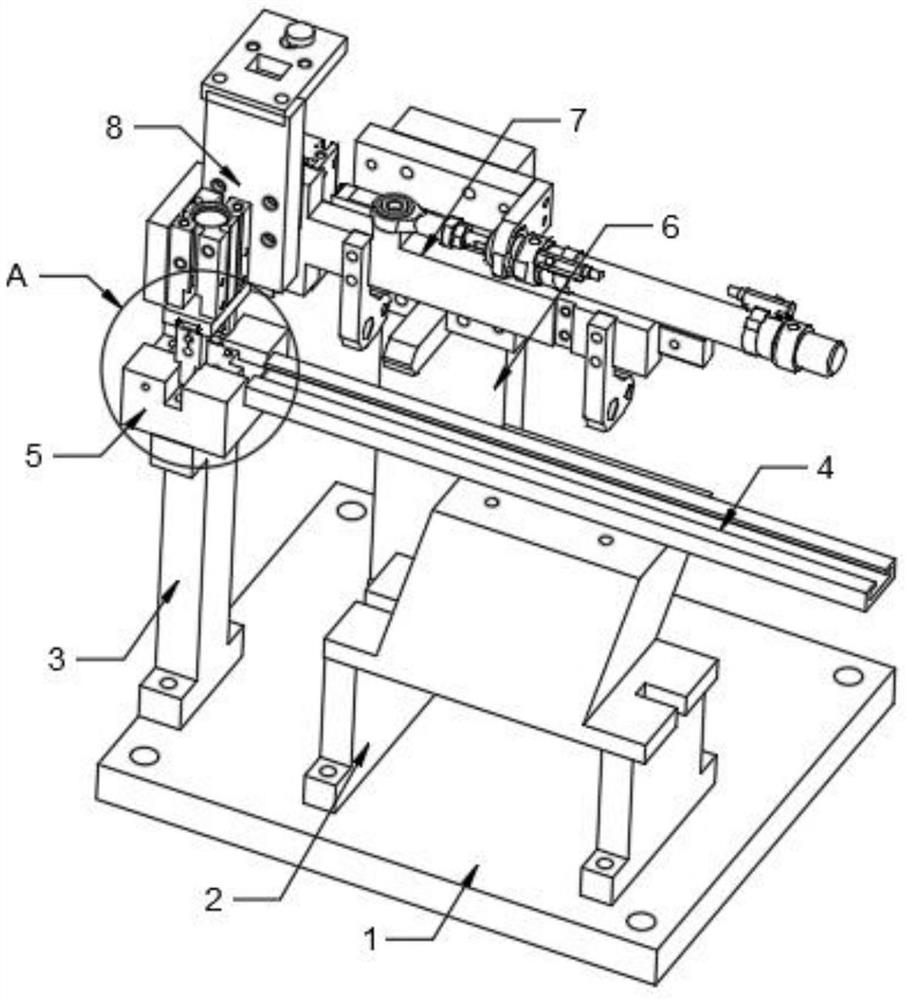 8
7
6
A
5
4
3
2
1