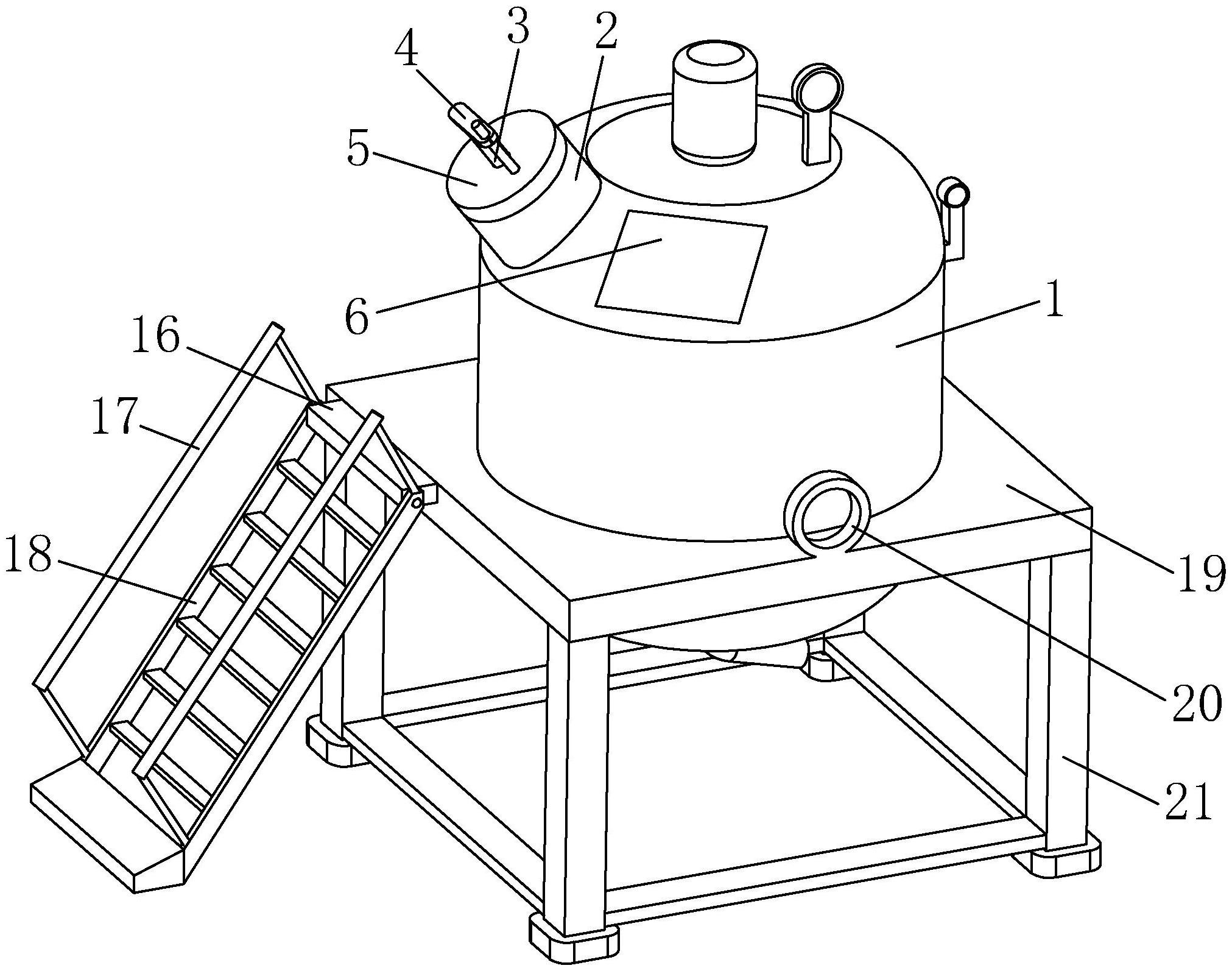 4
3
2
5
6
1
16
17
18
19
20
21