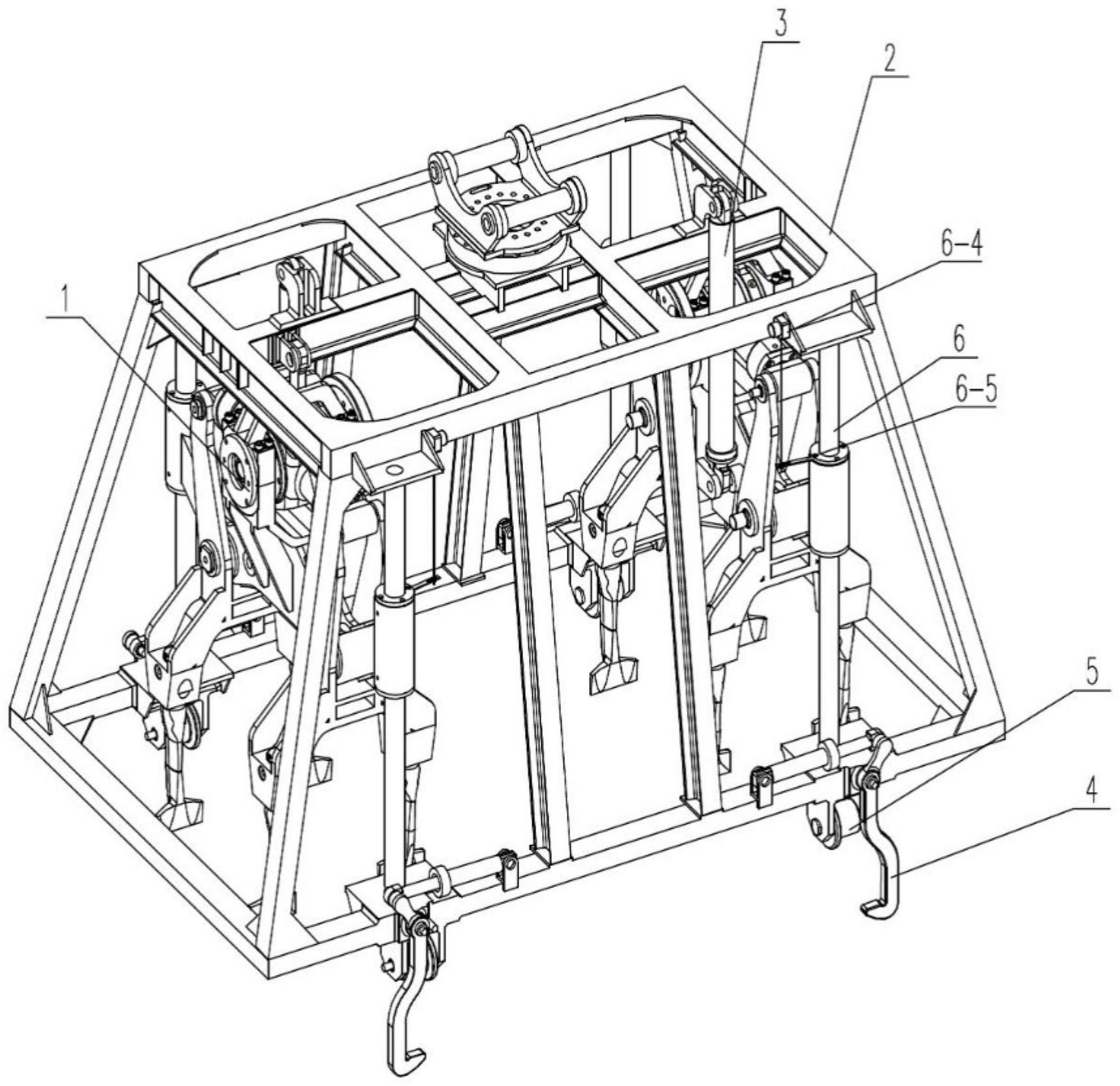 3
2
6-4
1
6
6-5
5
4