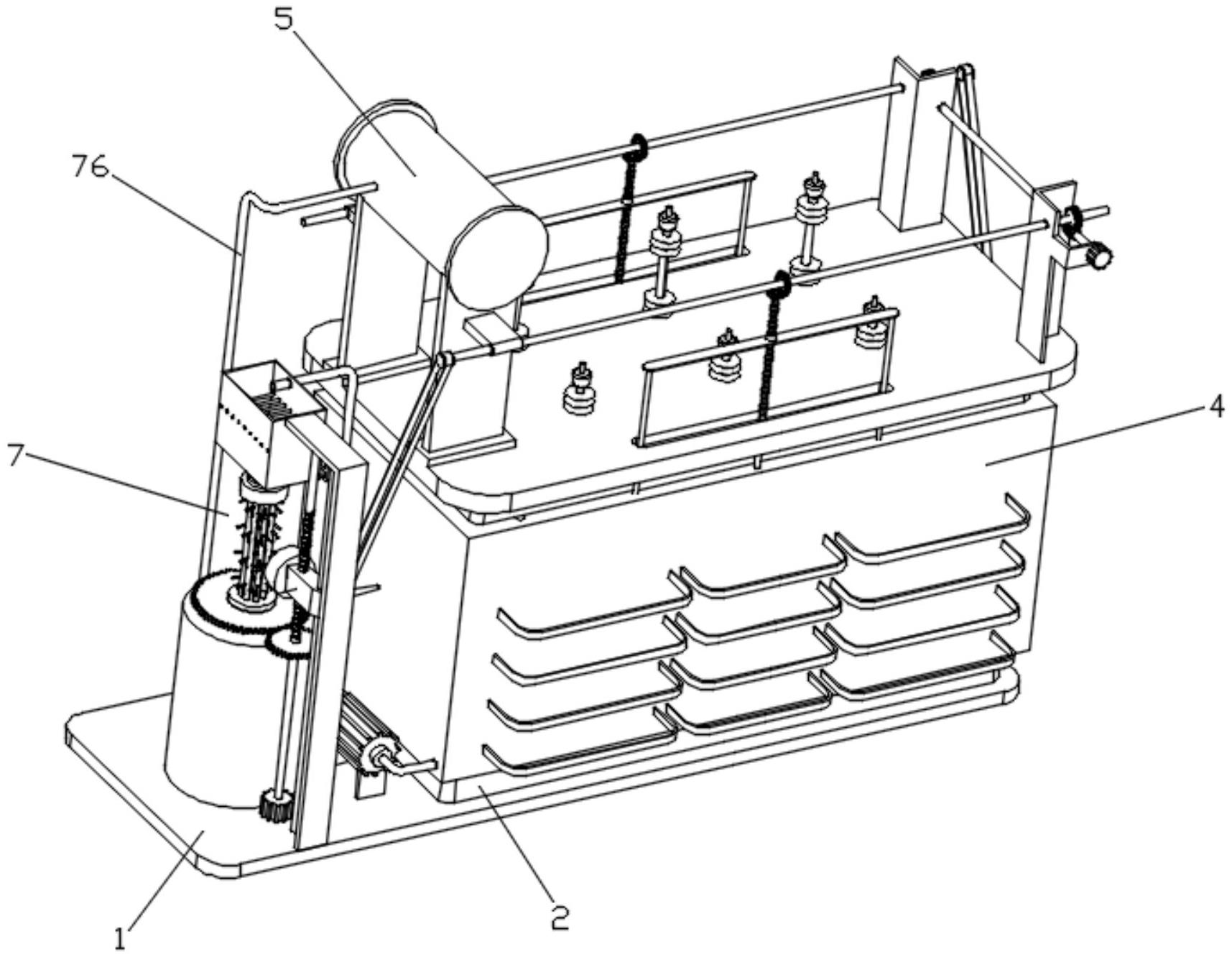 5
76
4
7
1
2