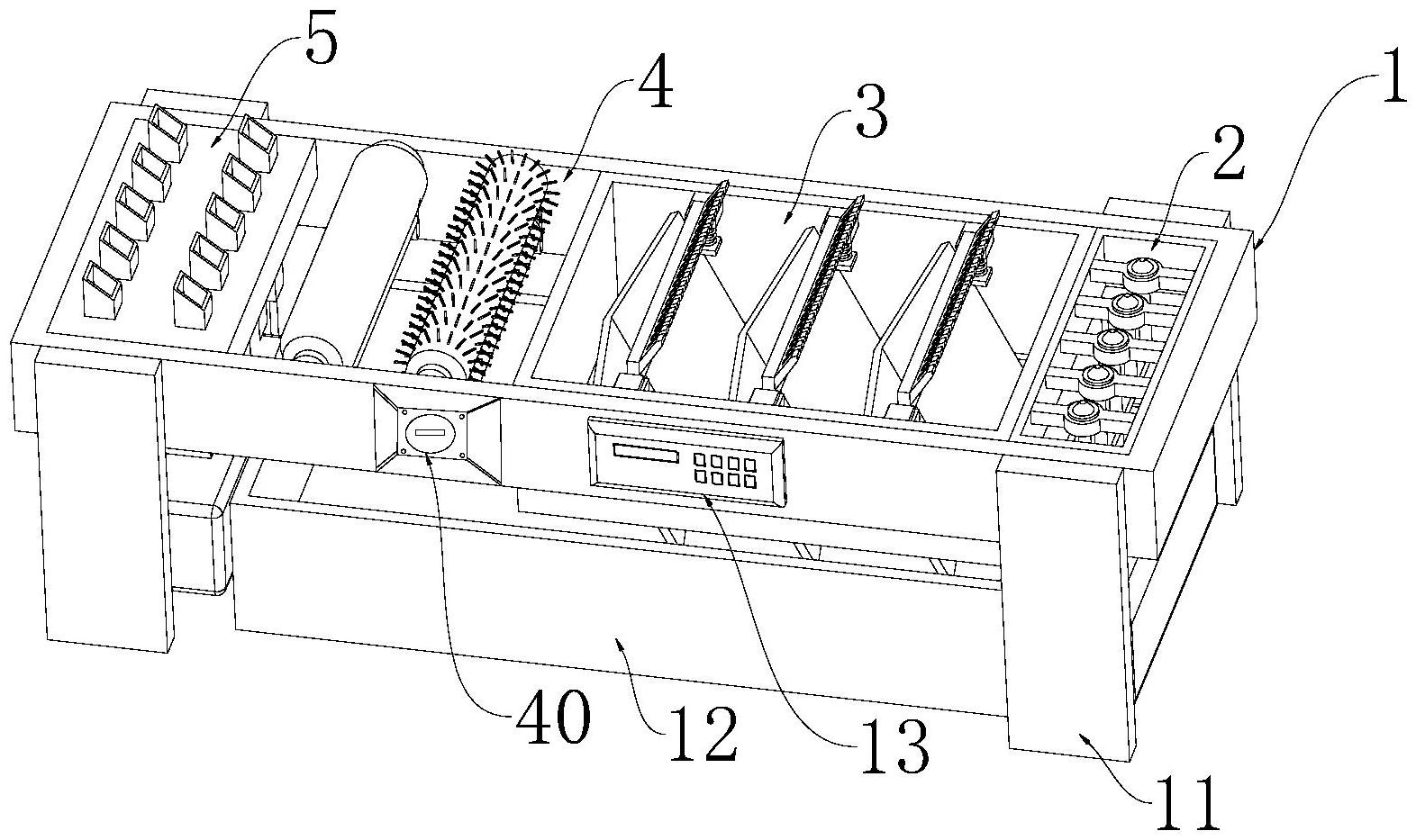 5
4
3
1
2
40
12
13
11