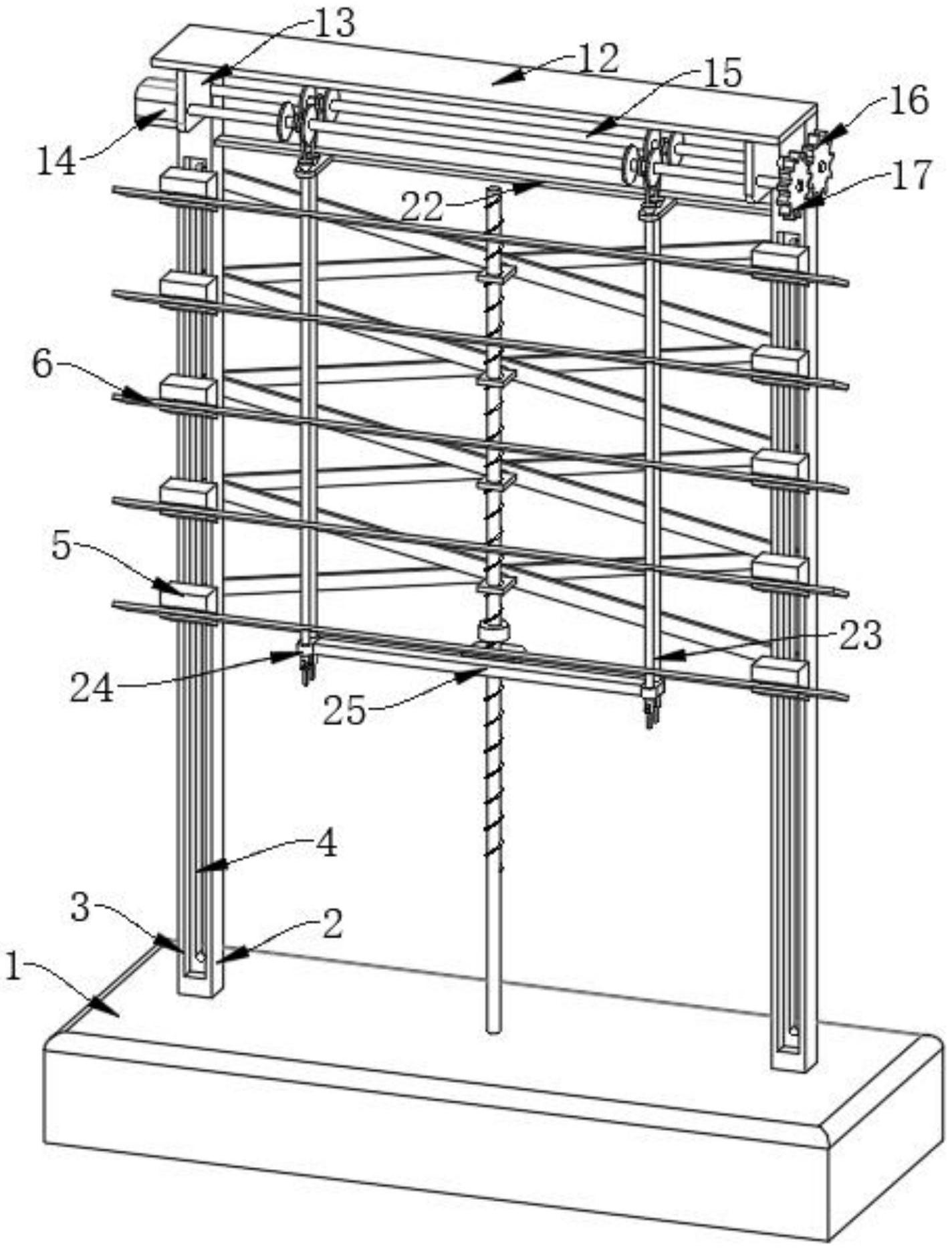 13
12
15
16
14
17
22
6
5
23
24
25
4
3
2
1