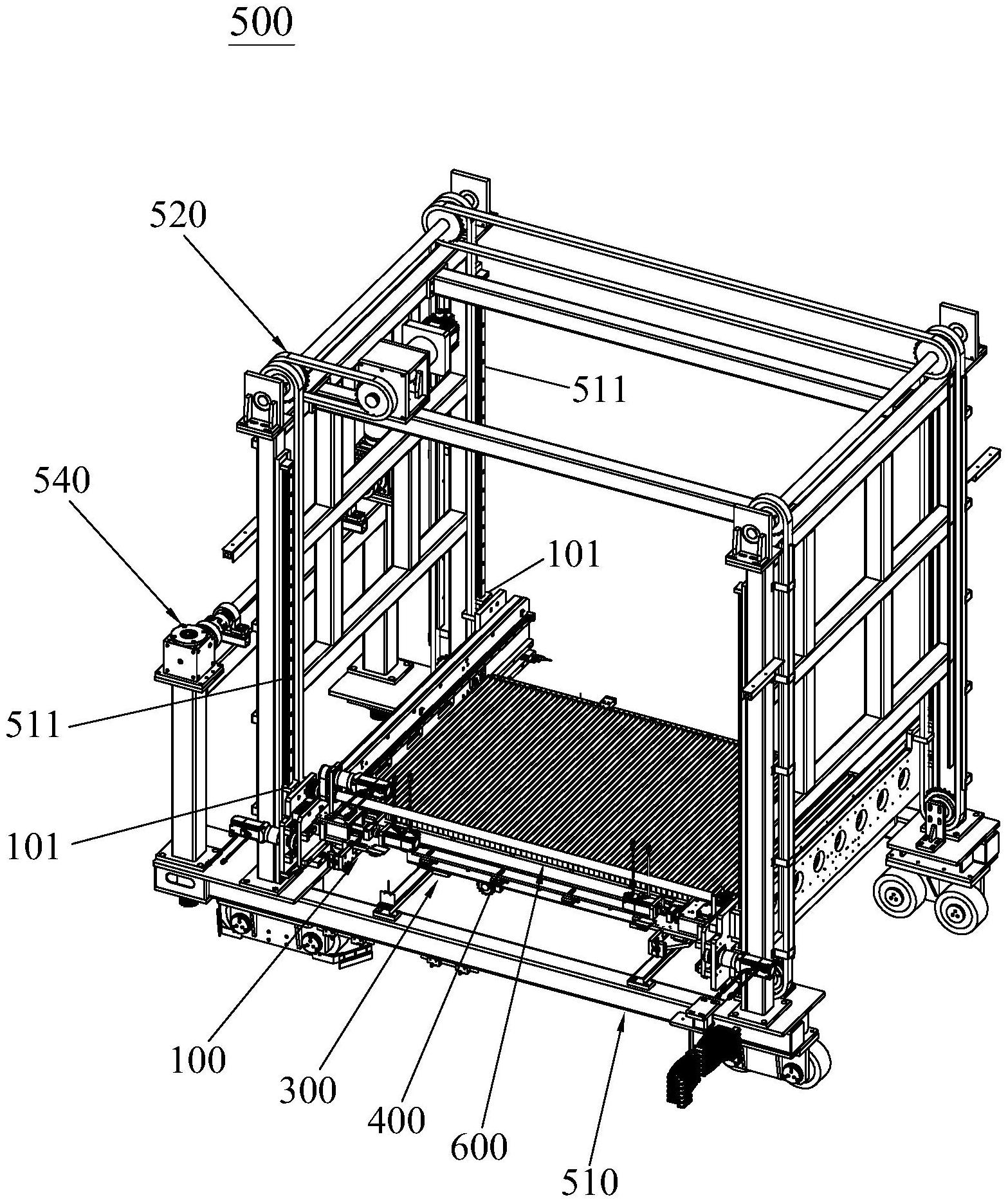 500

520

511

540

101

511

101

100

300

400

600

510