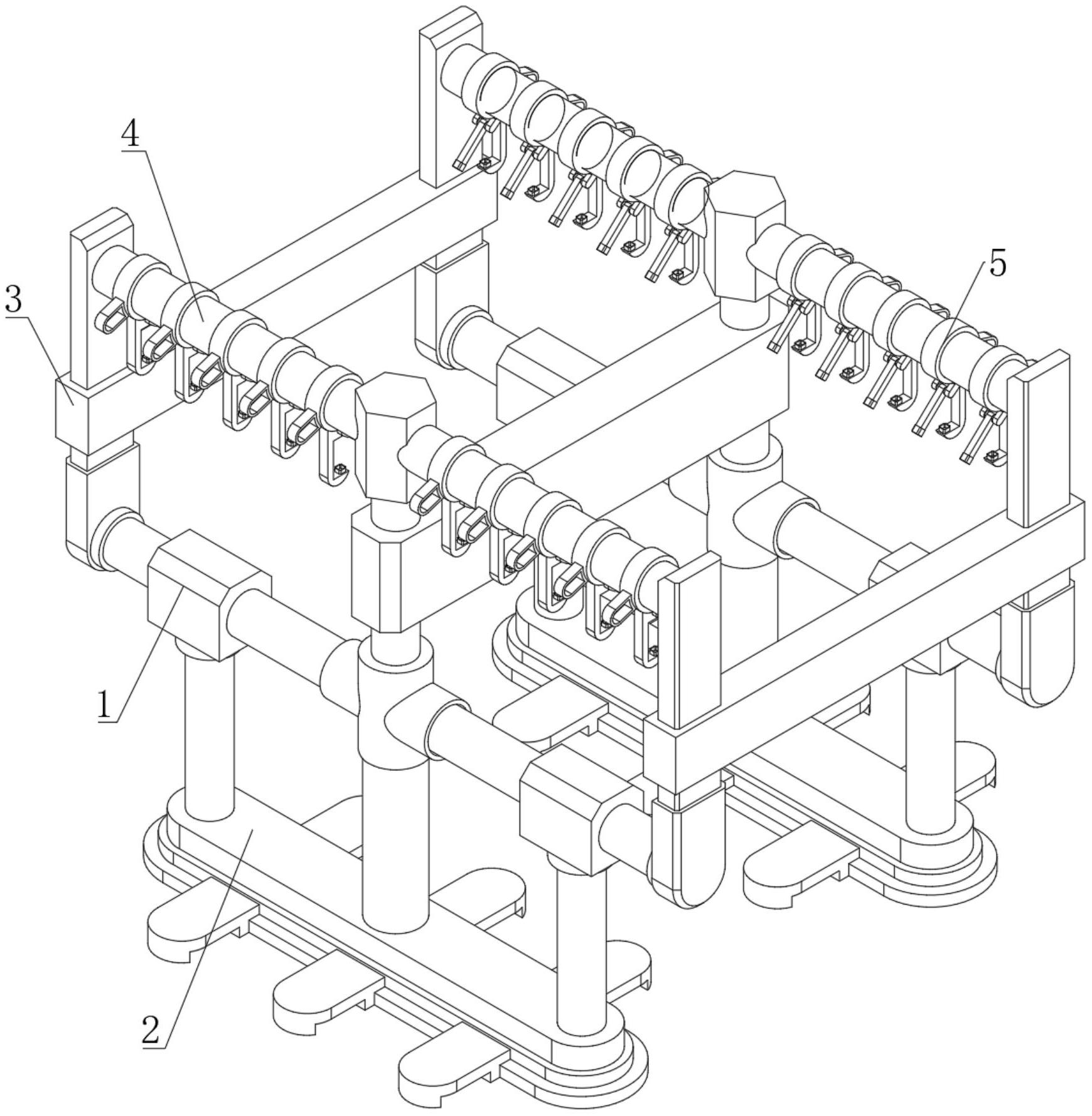 4
3
5
1
2