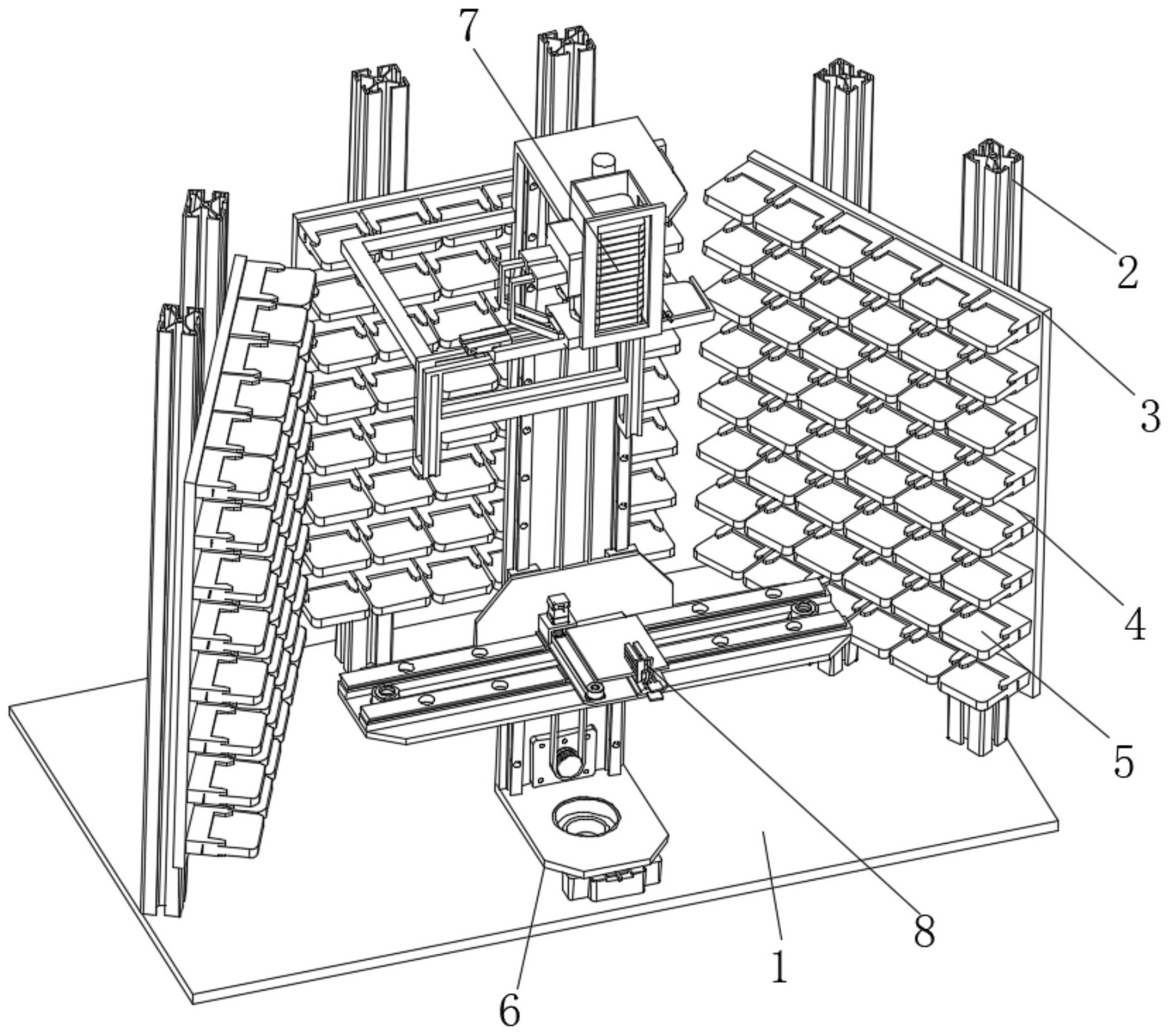 7
2
3
4
5
8
1
6