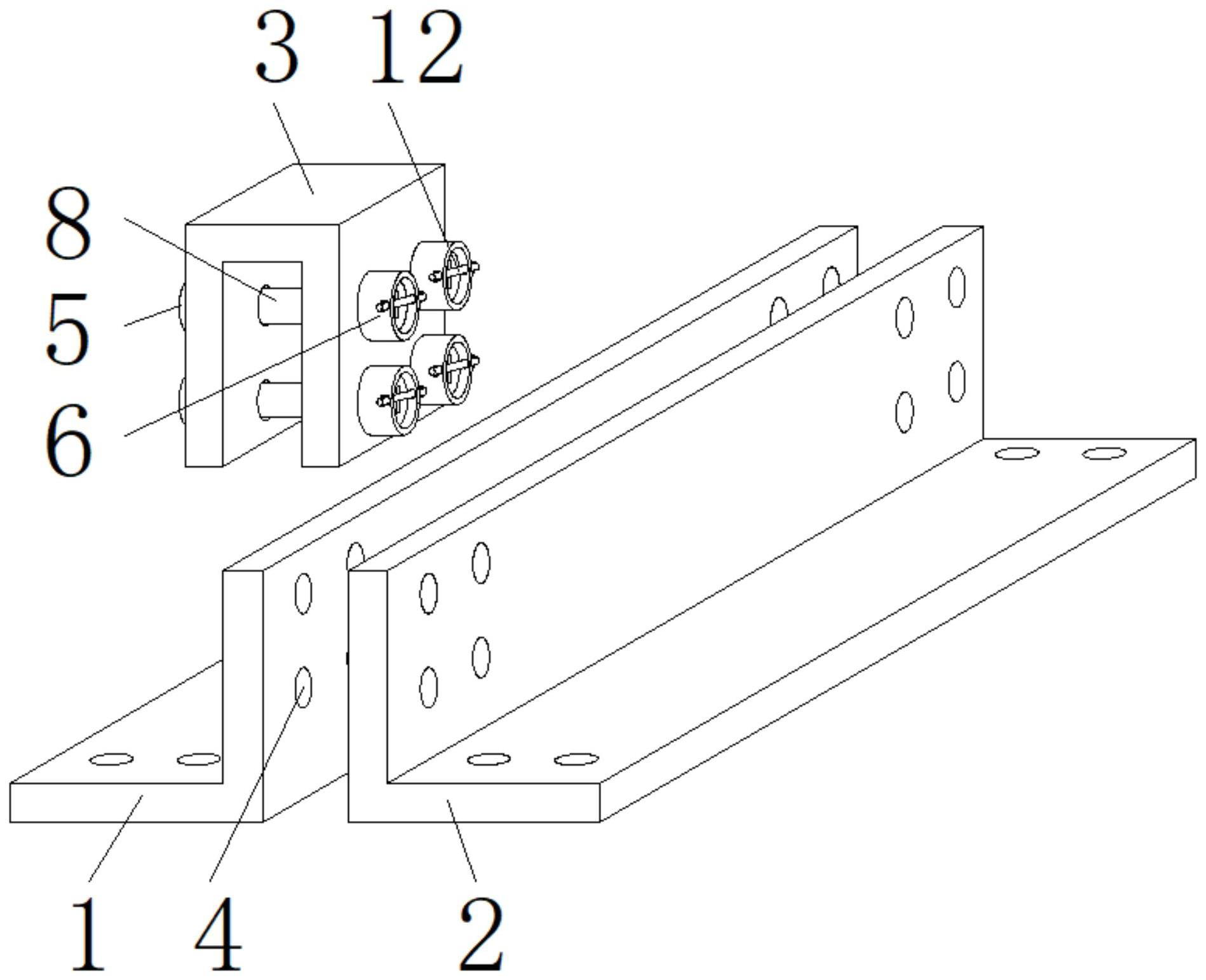 3
12
8
5
6
1
4
2