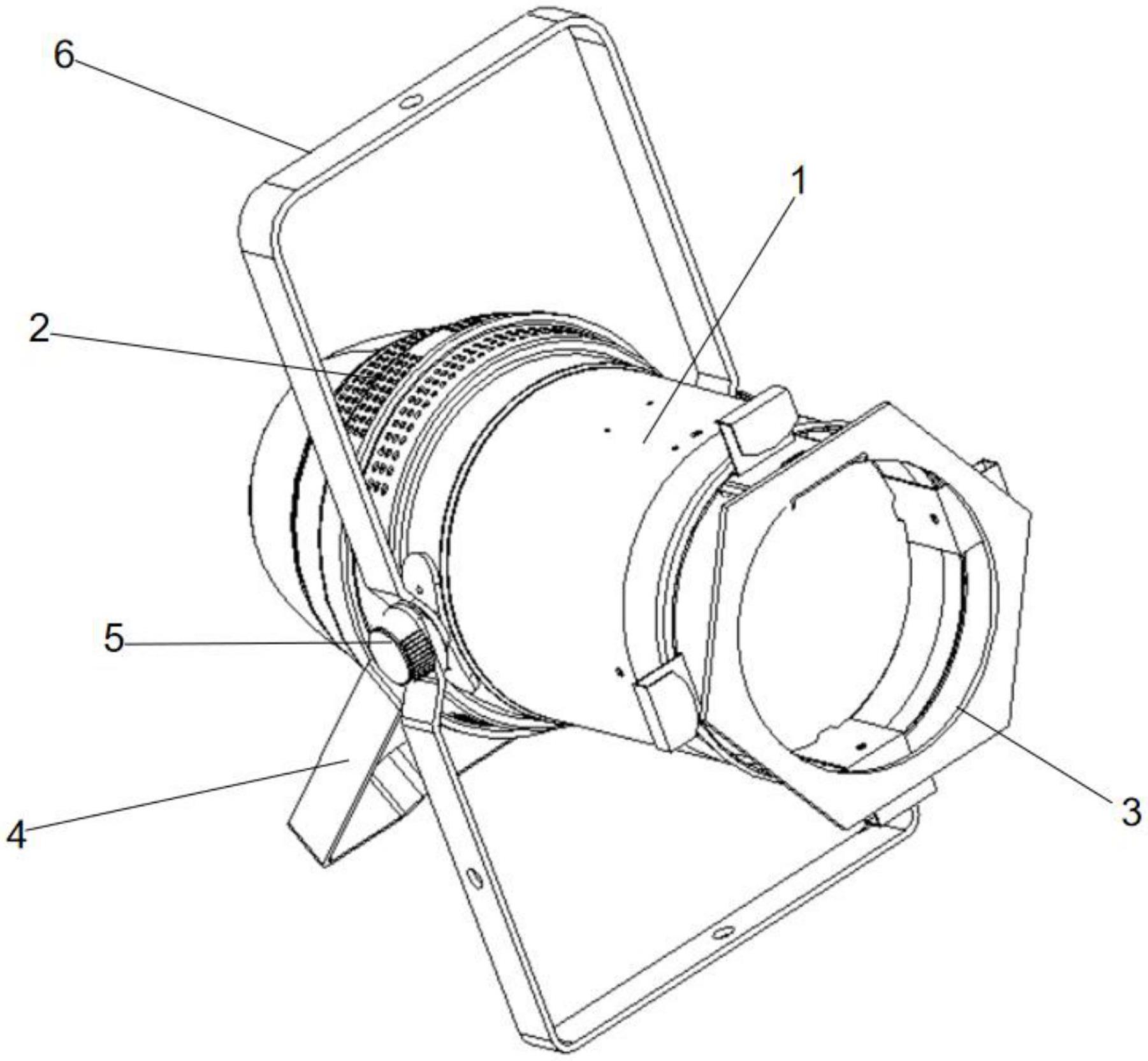 6
1
2
5
4
3