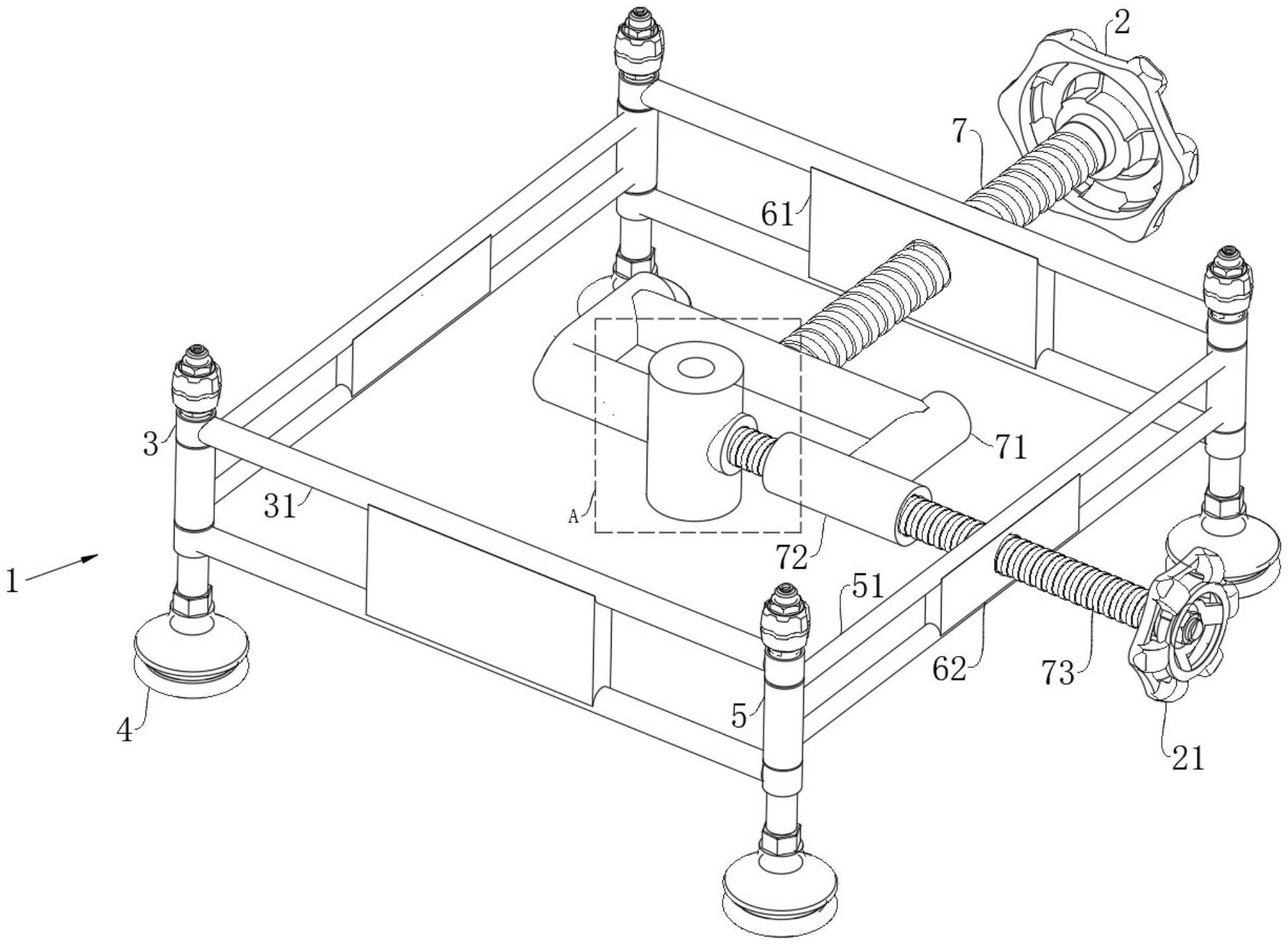 2
7
61
3
71
31
A
72
1
51
62
73
4
5
21