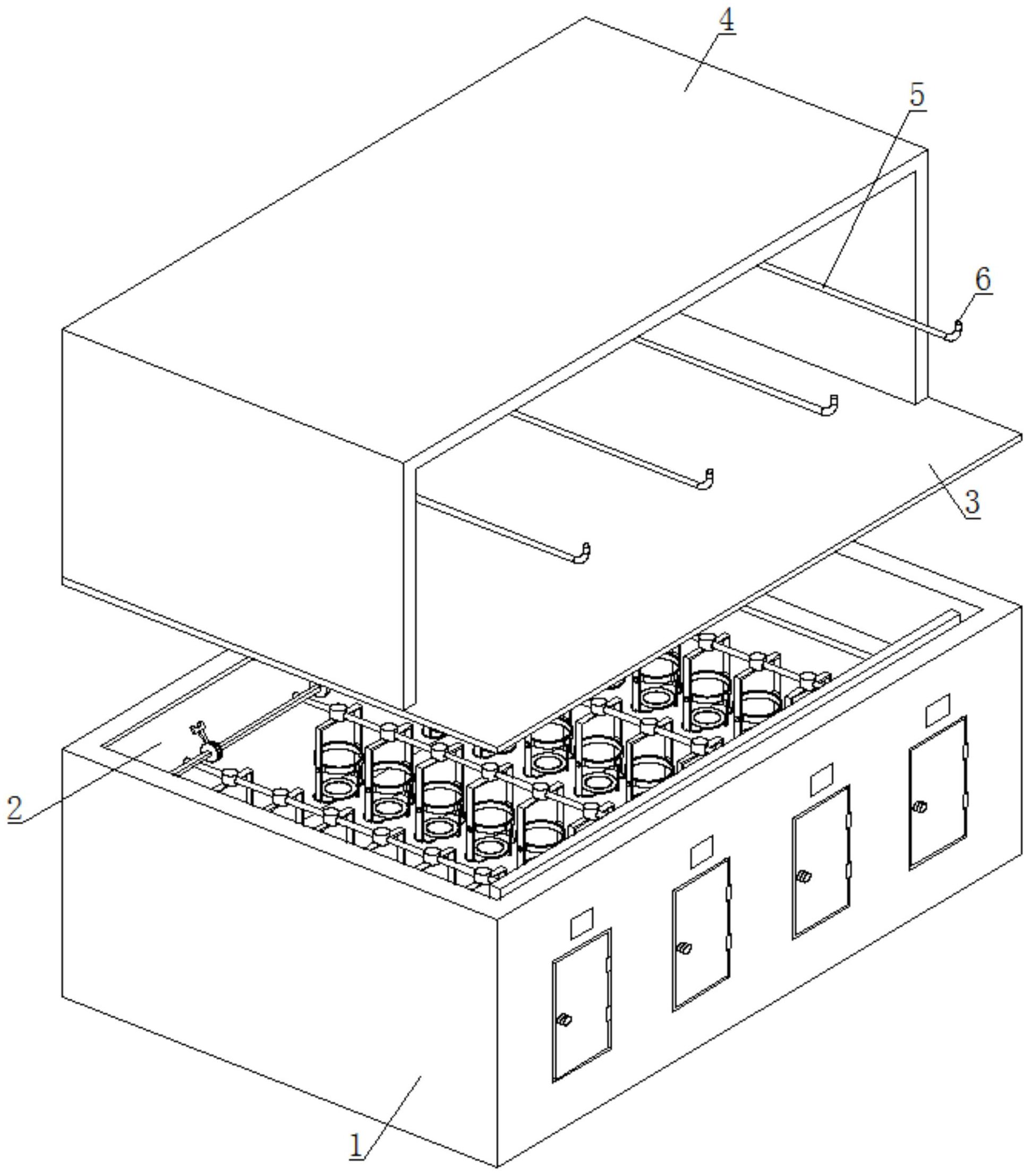 4
5
6
3
2
1