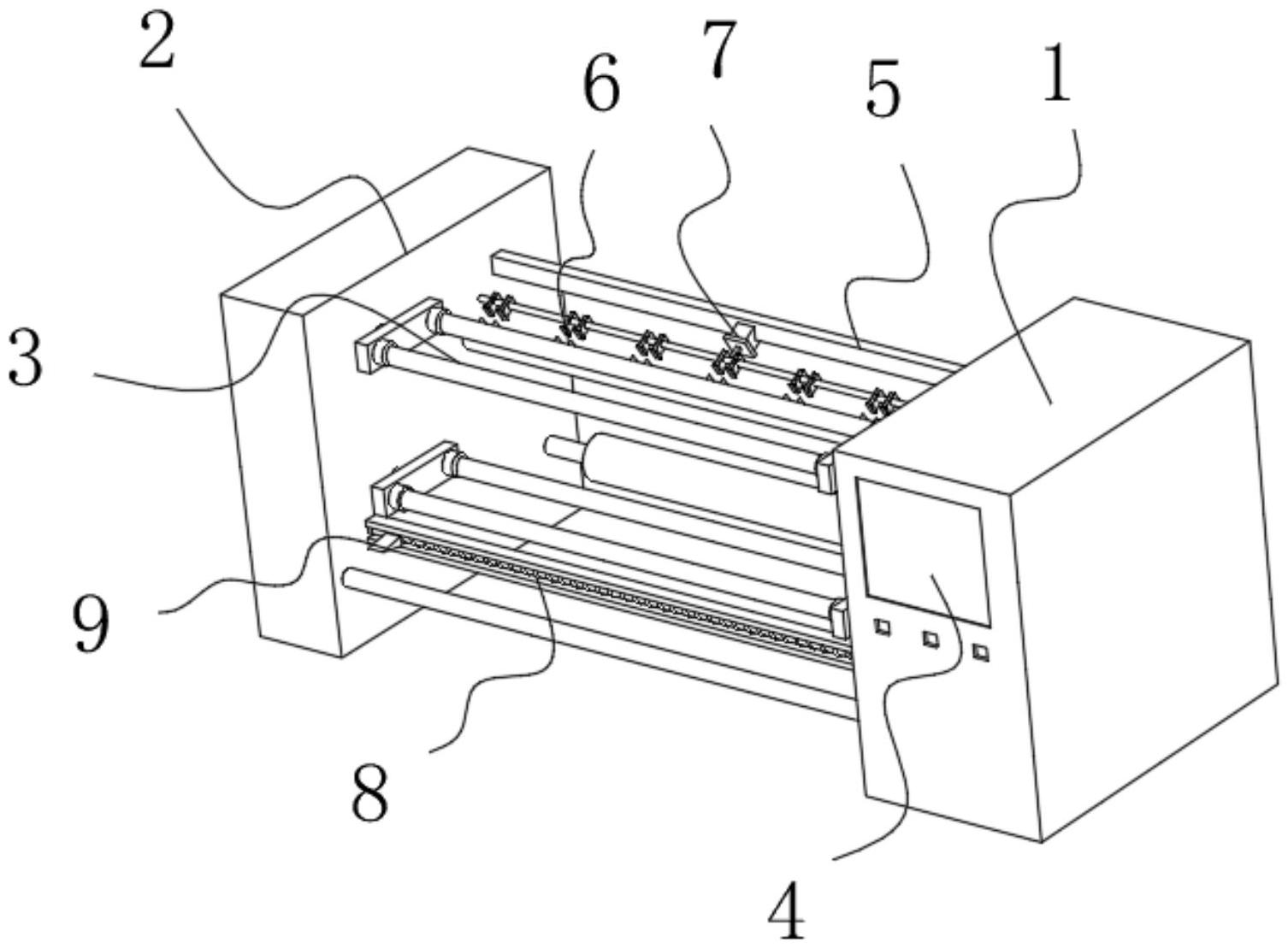 2
6
7
5
1
3
9
8
4