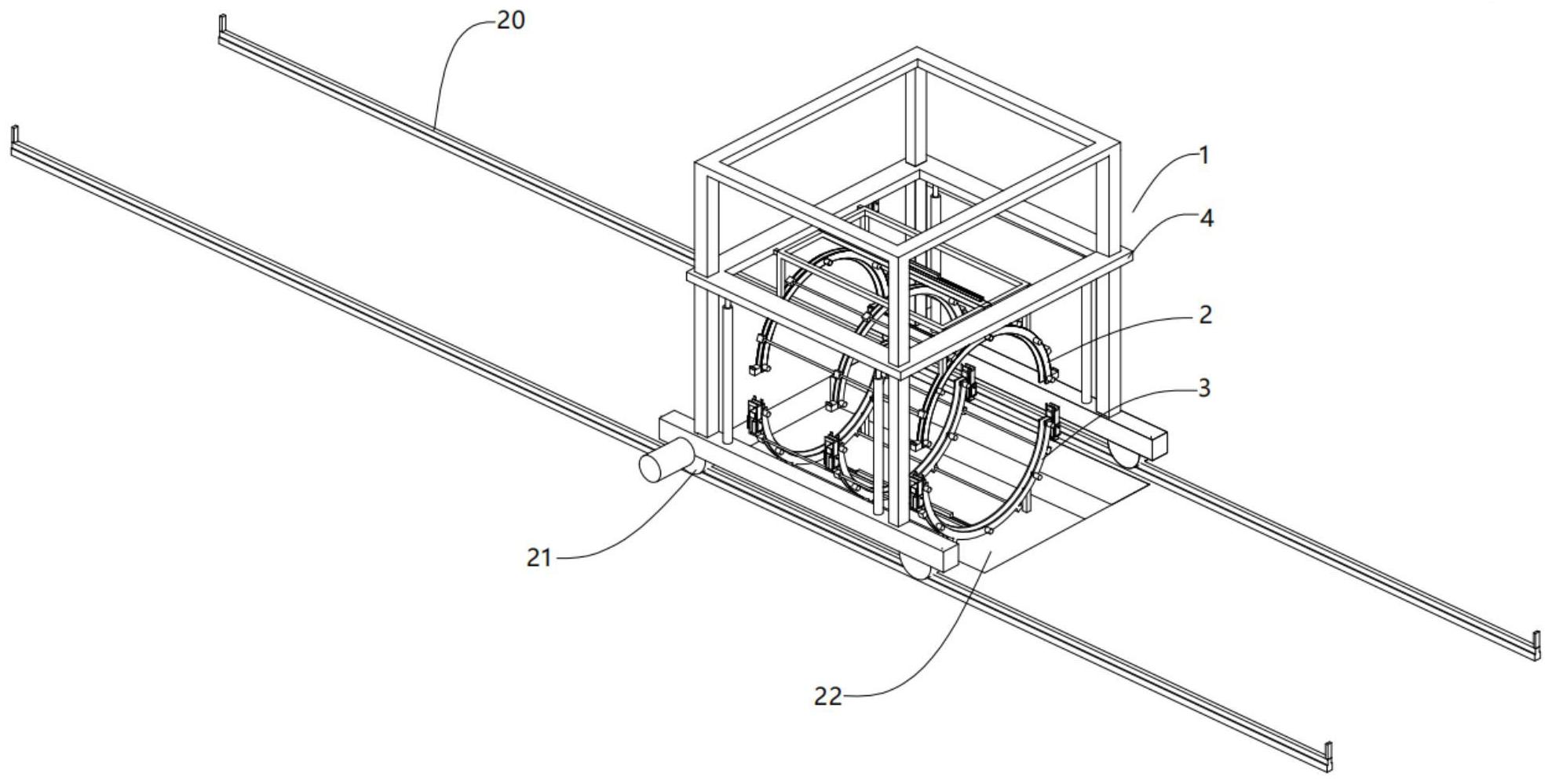 20
1
4
2
3
21
22