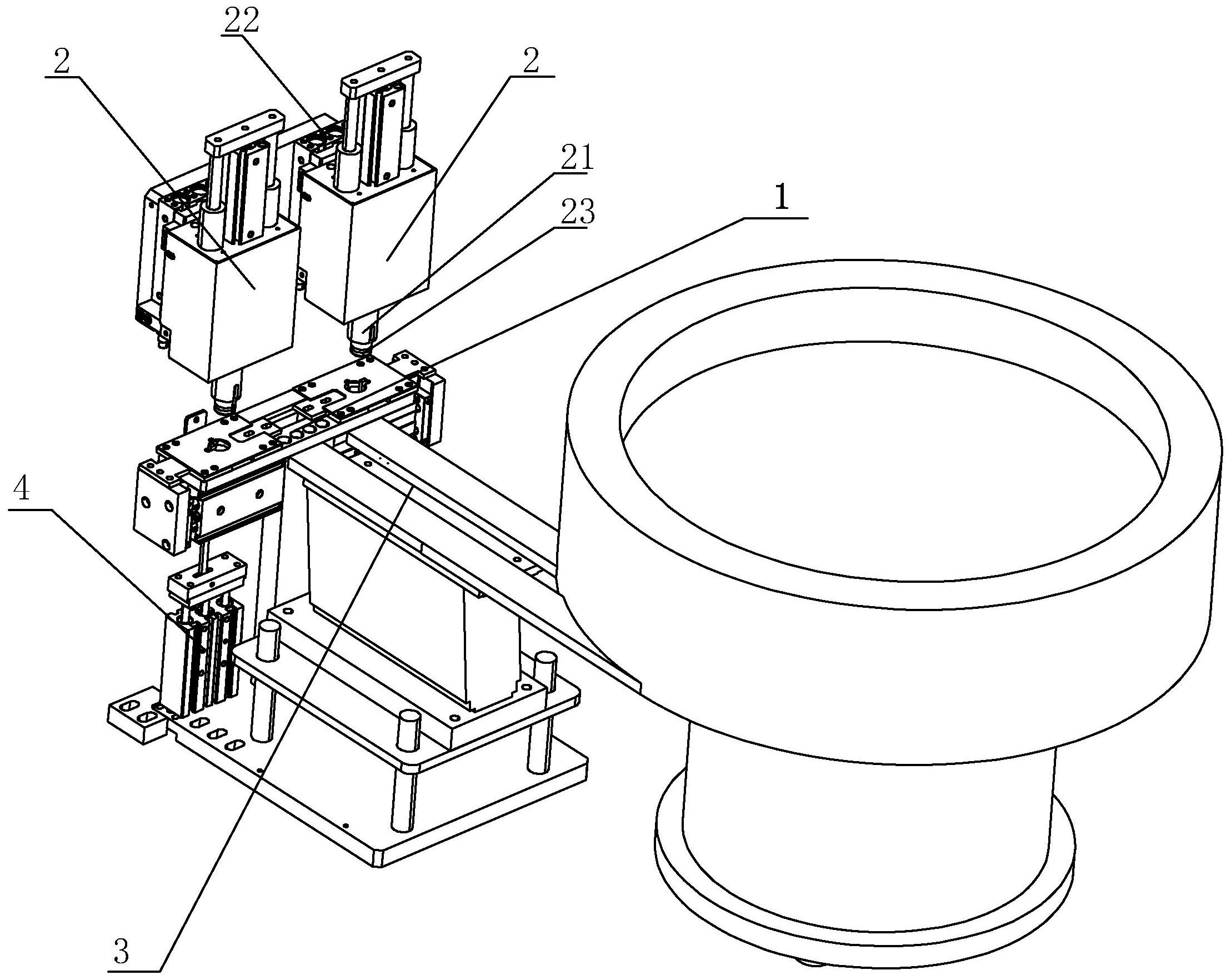 22
2
2
21
23
1
4
3