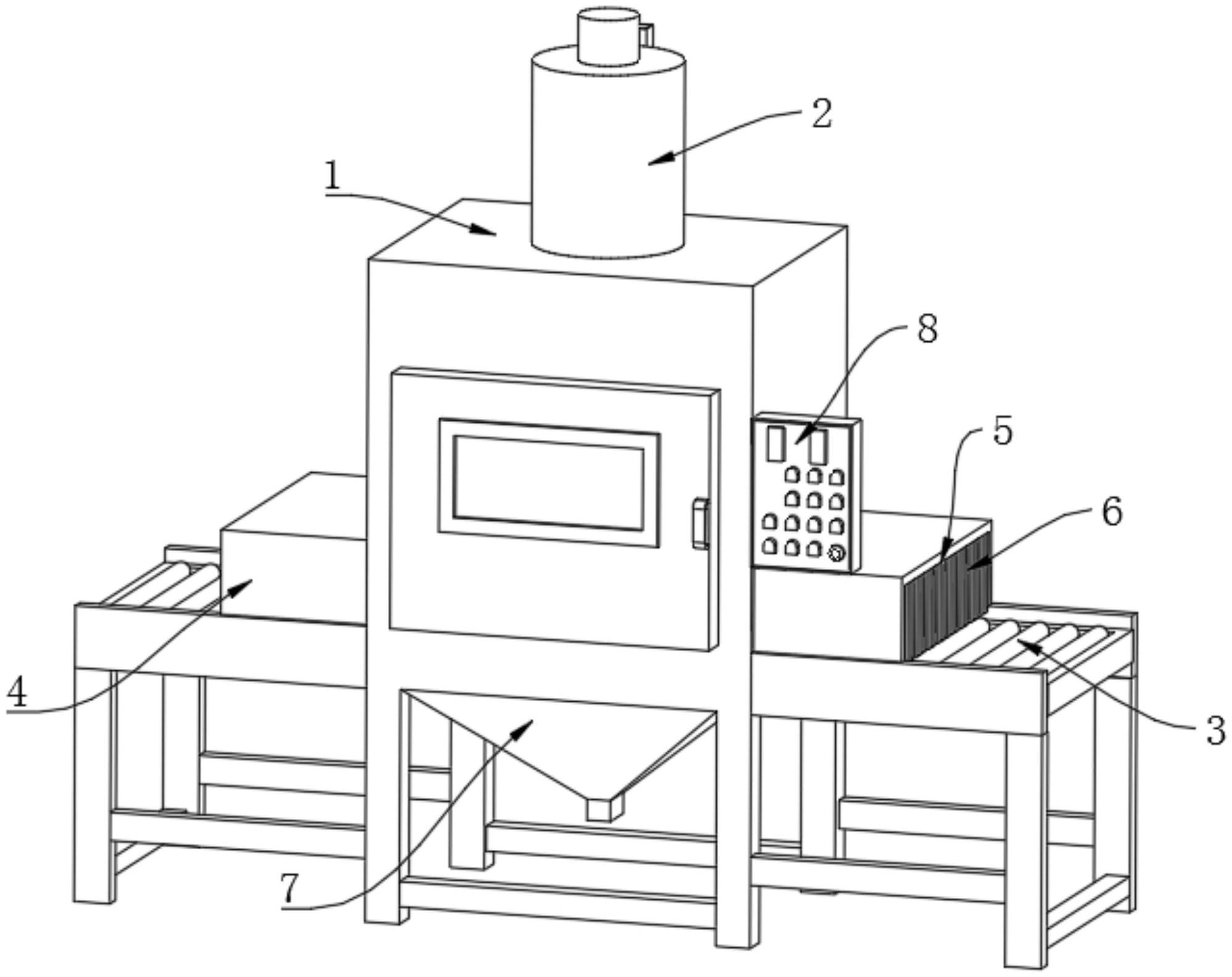 2
1
8
5
6
4
3
7