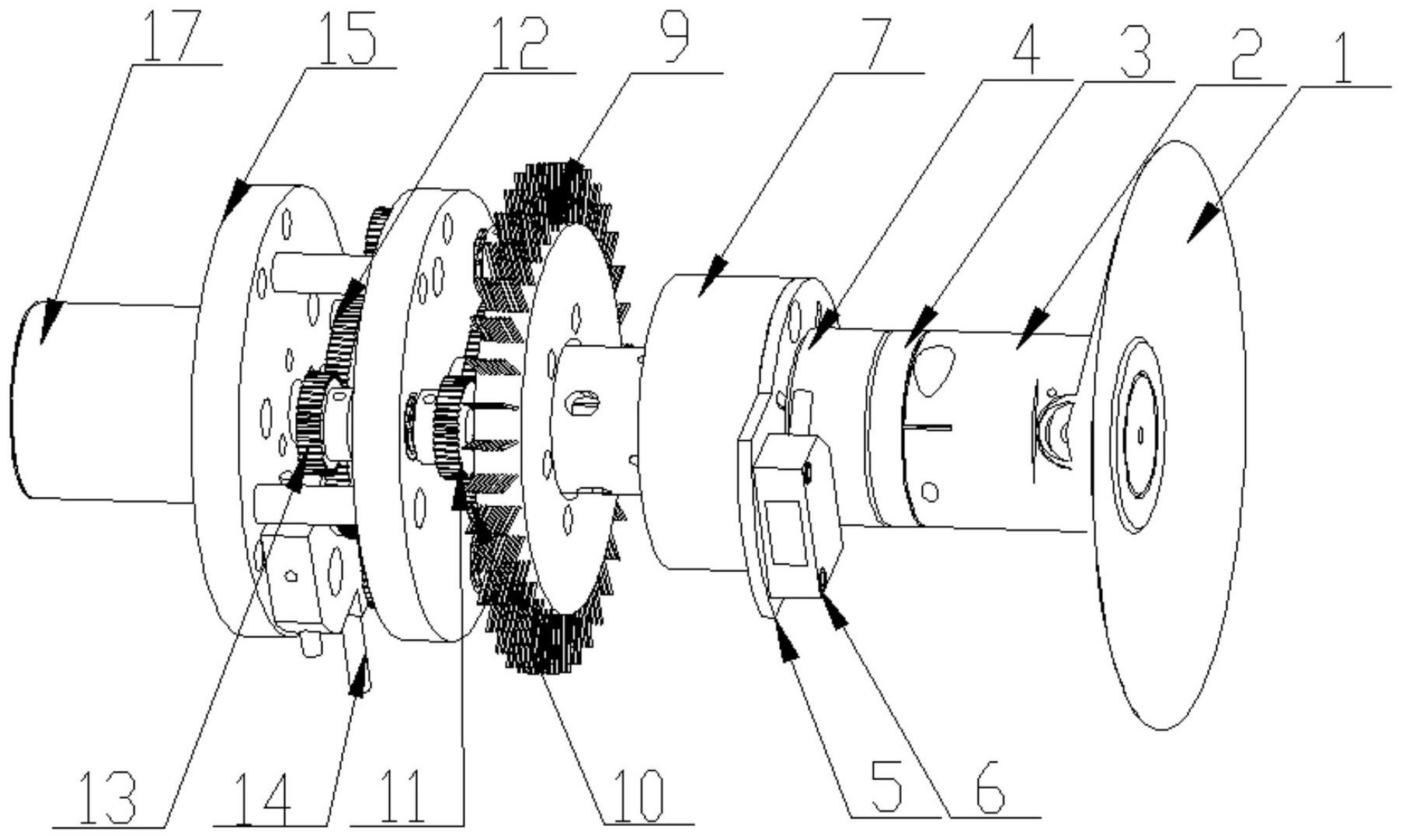 17
15
12
9
7
4
3
2
1
13
14
11
10
5
6