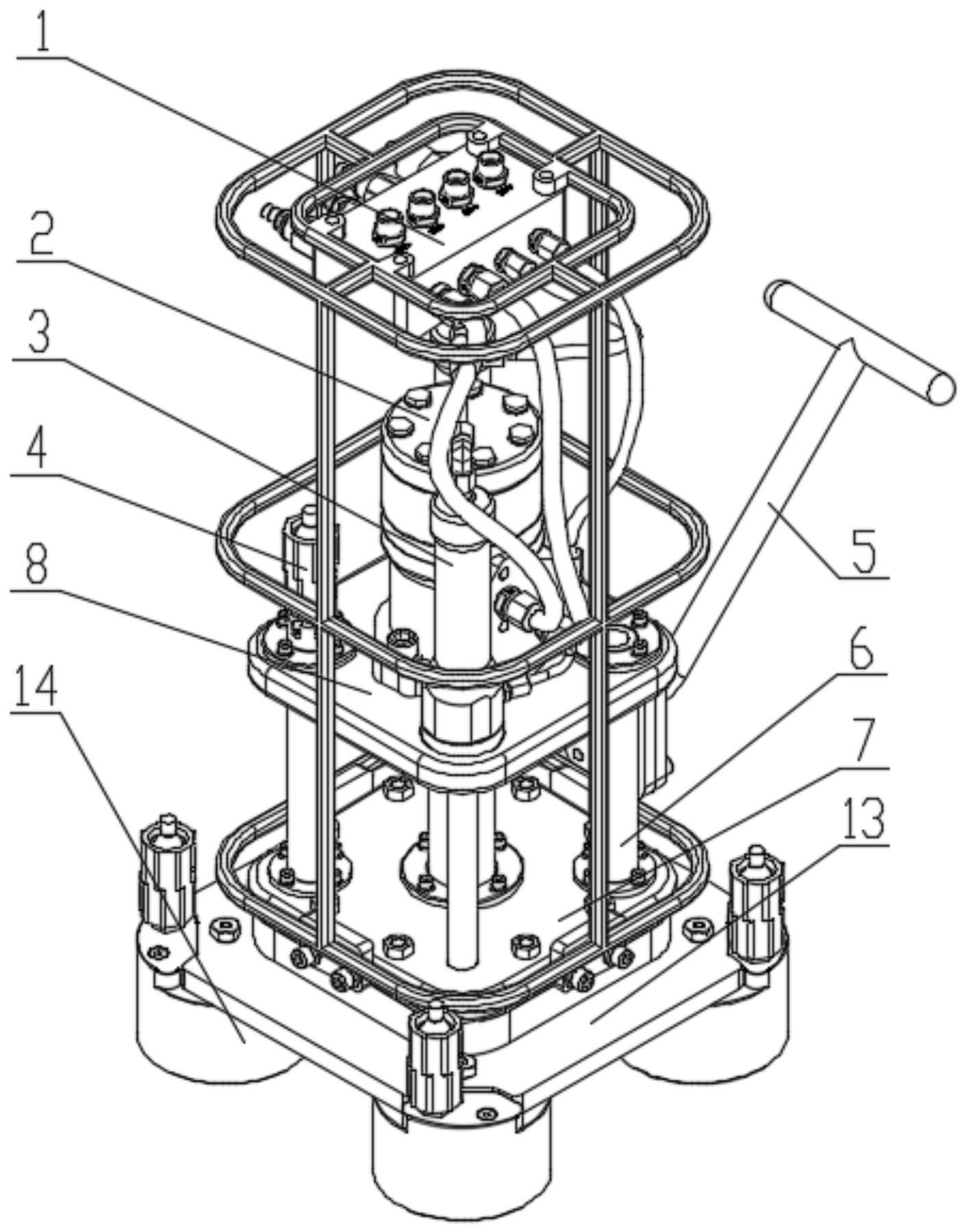 1
2
3
4
8
14
5
6
7
13