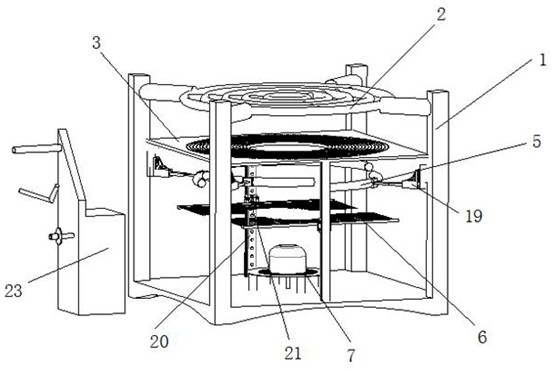 3
2
1
5
19
23
20
21
7
6