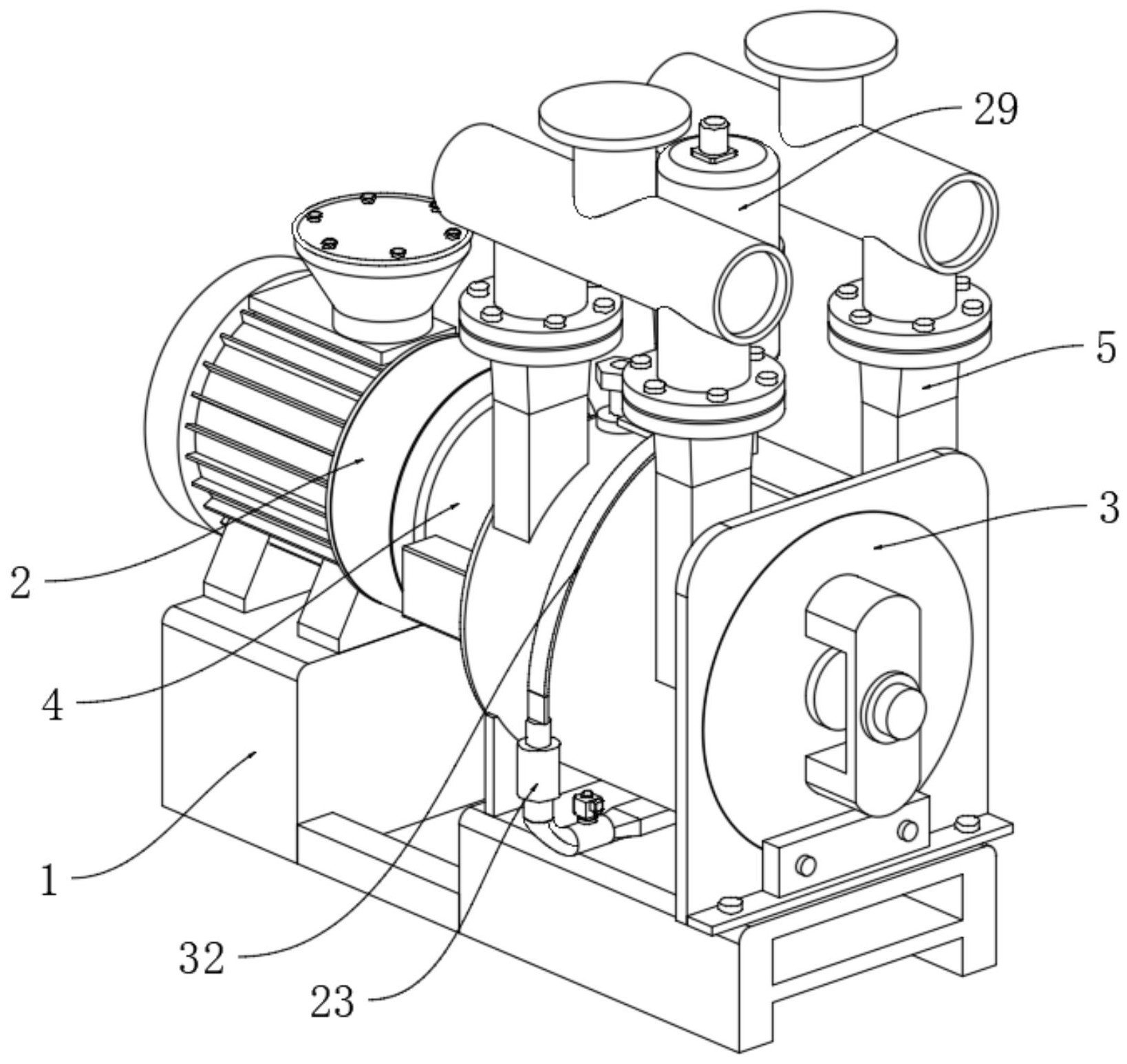 29
5
3
2
4
1
32
23