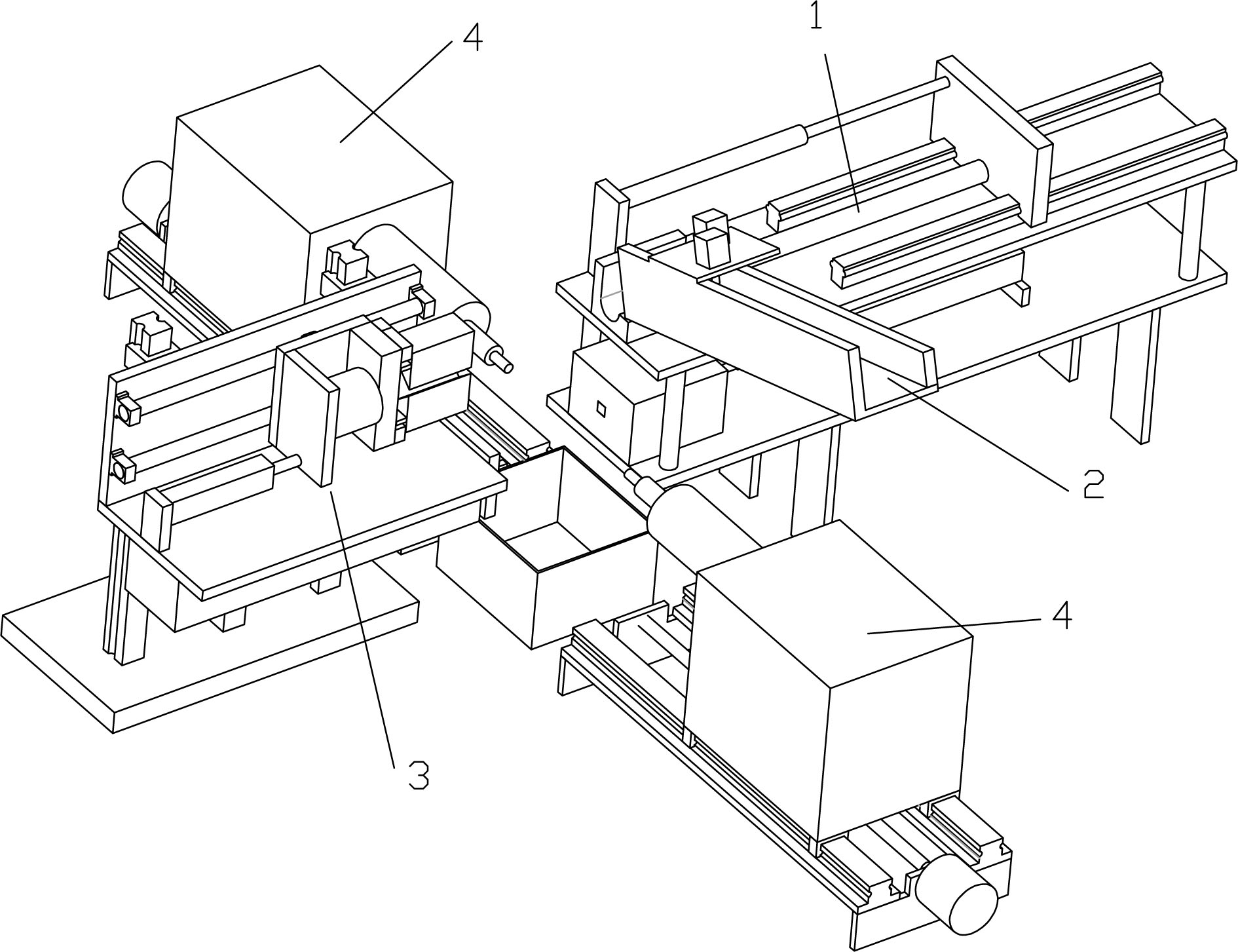 4
1
2
4
3