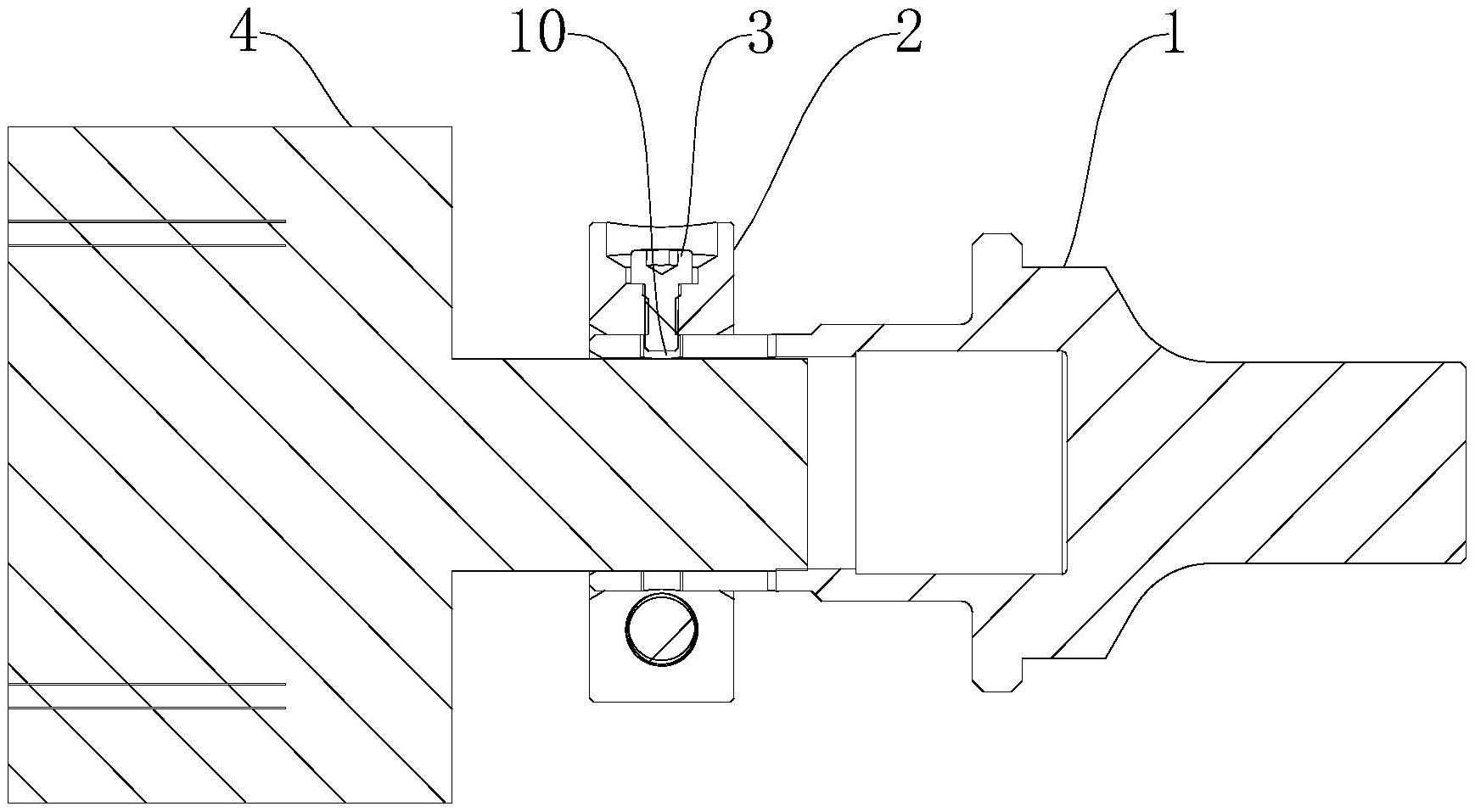 4
10
3
2
1