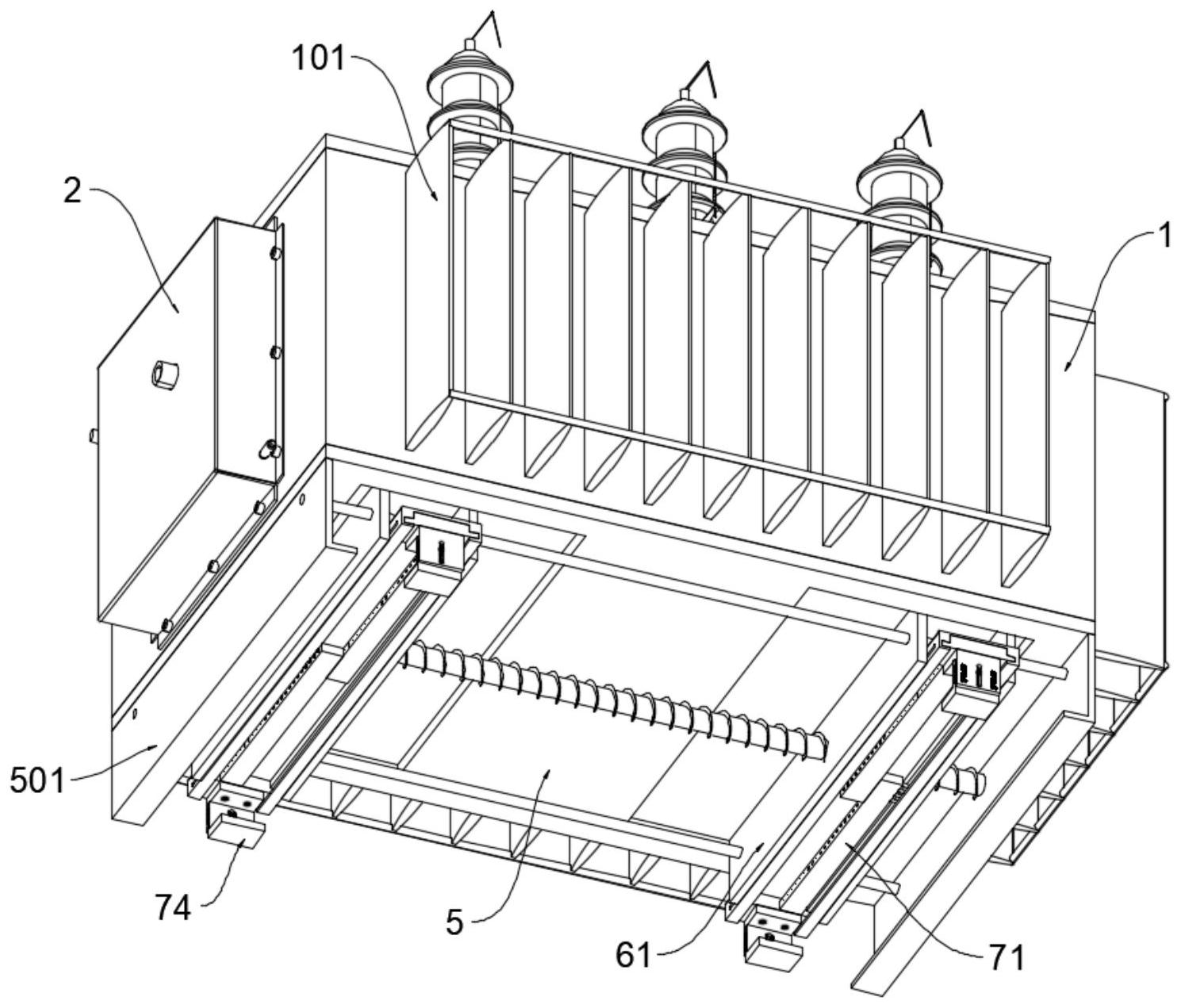 101
2
1
501
74
5
61
71