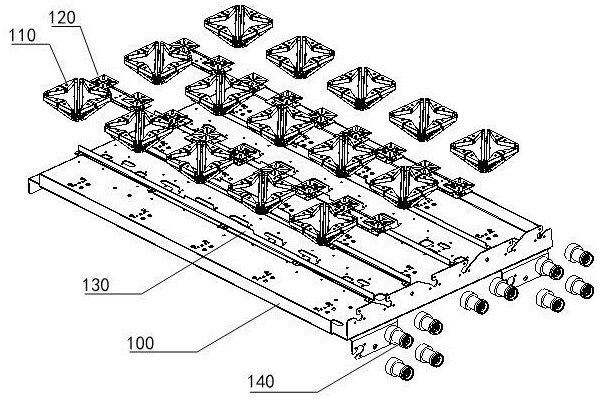 120
110
130
100
140