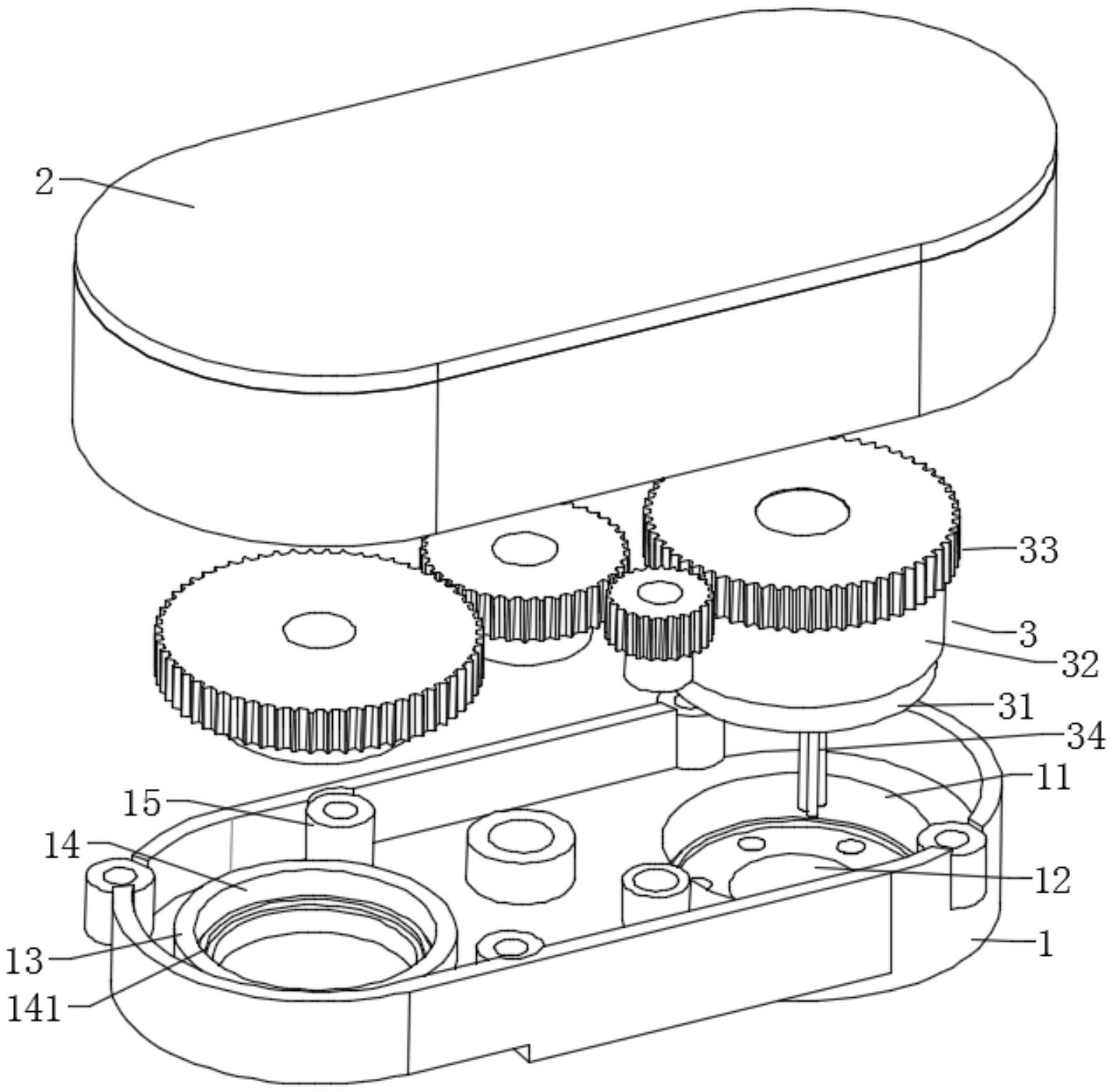 2
33
3
32
31
34
11
15
14
12
13
1
141