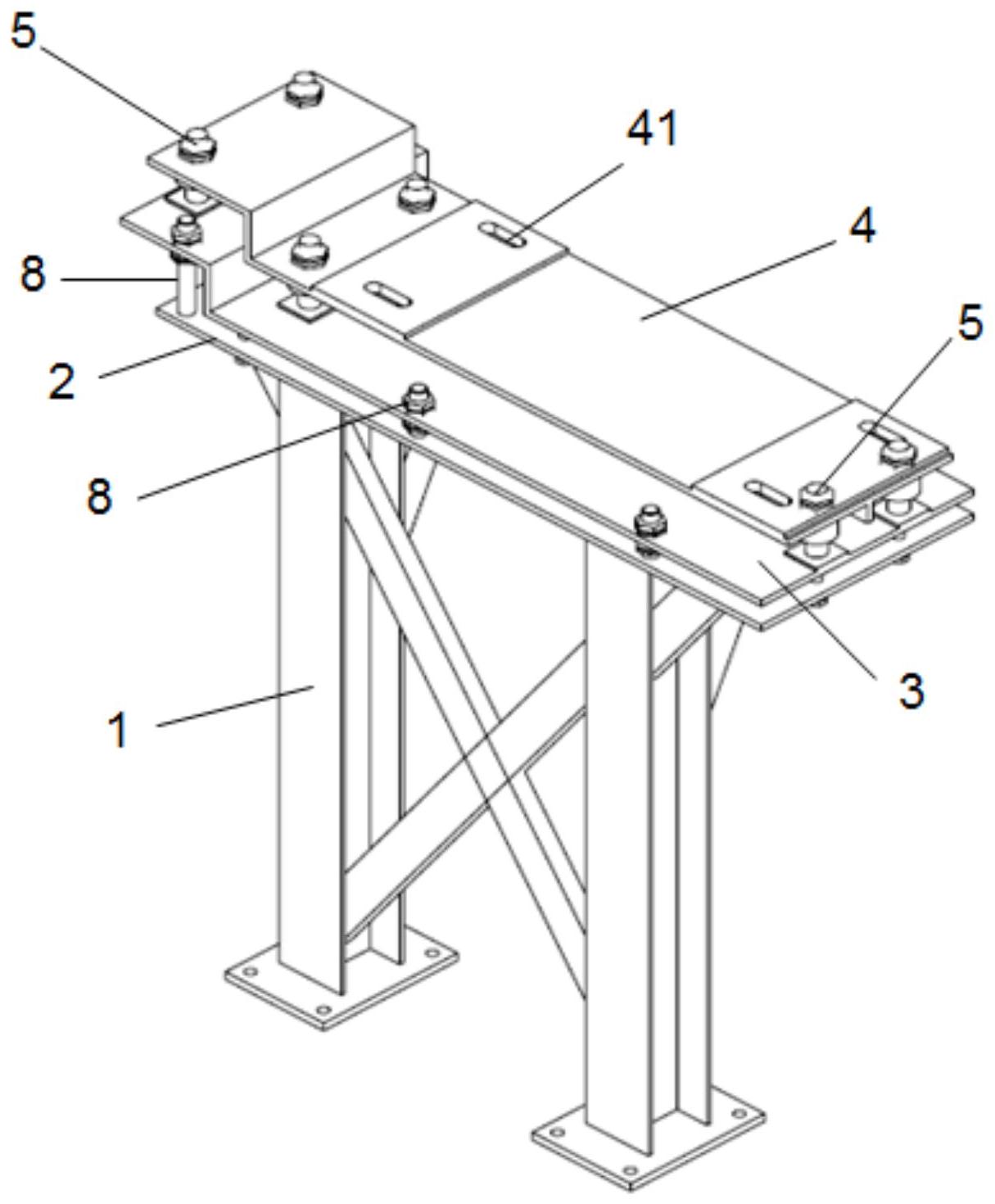 5
41
4
8
5
2
8
3
1