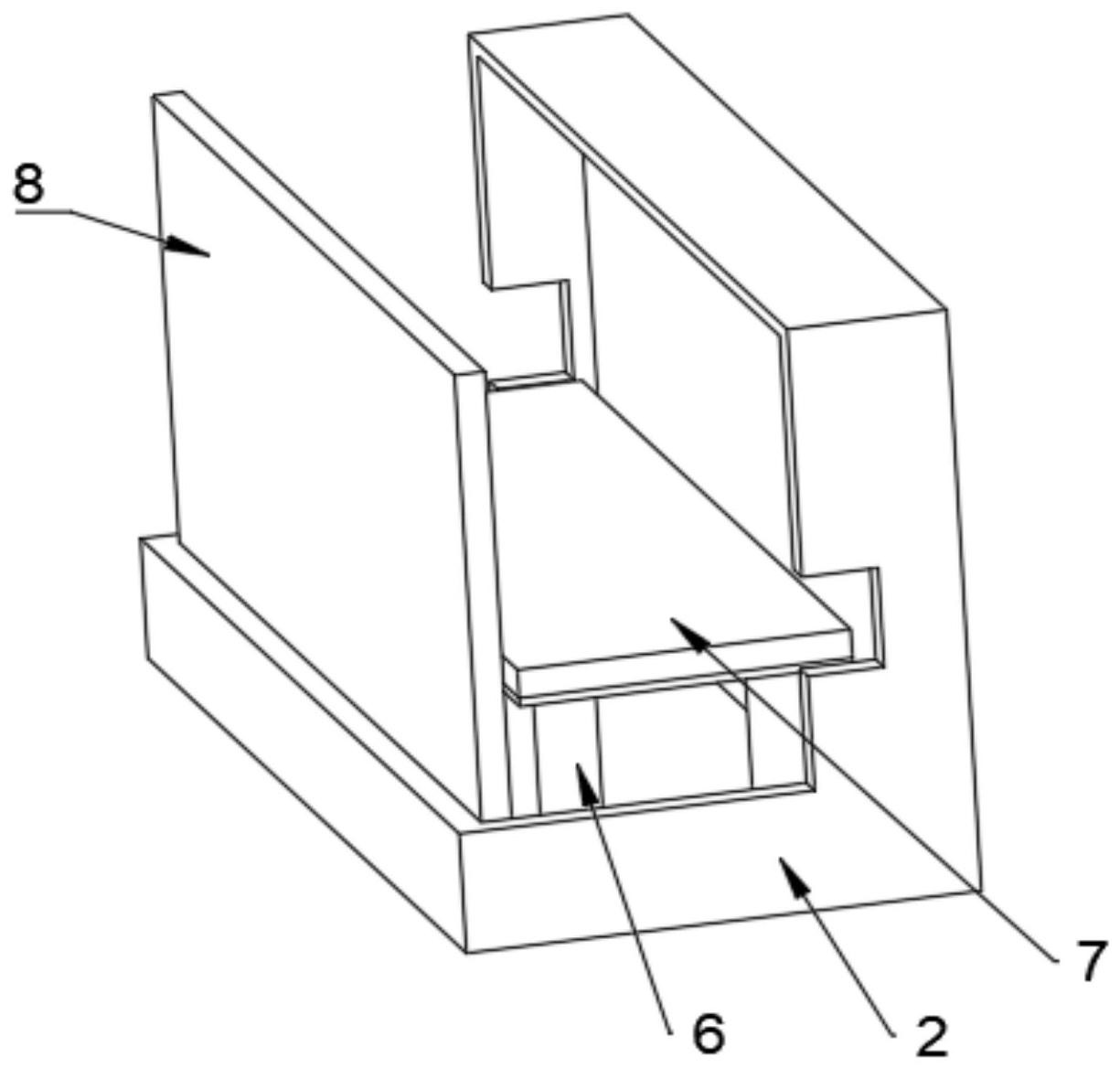 8

7

6

2