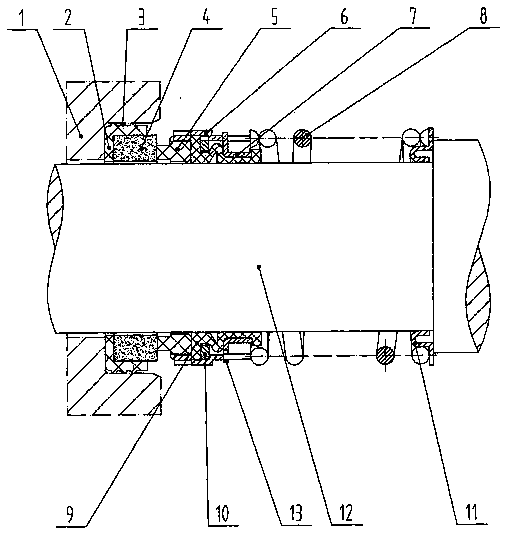 1 2 3 4 5 6 7 8

9 10 13 12 11