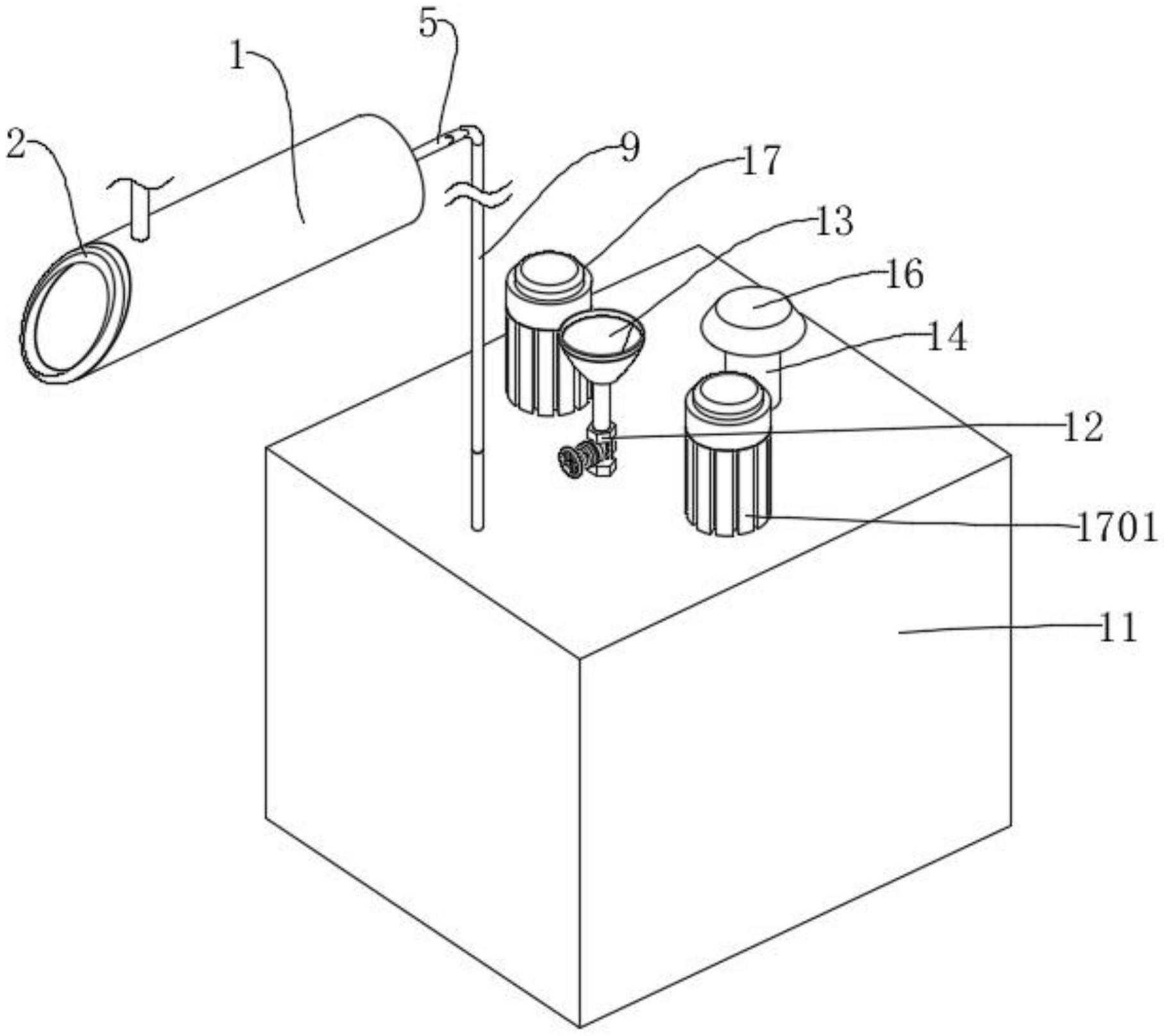 5
1
2
9
17
13
16
14
12
1701
11