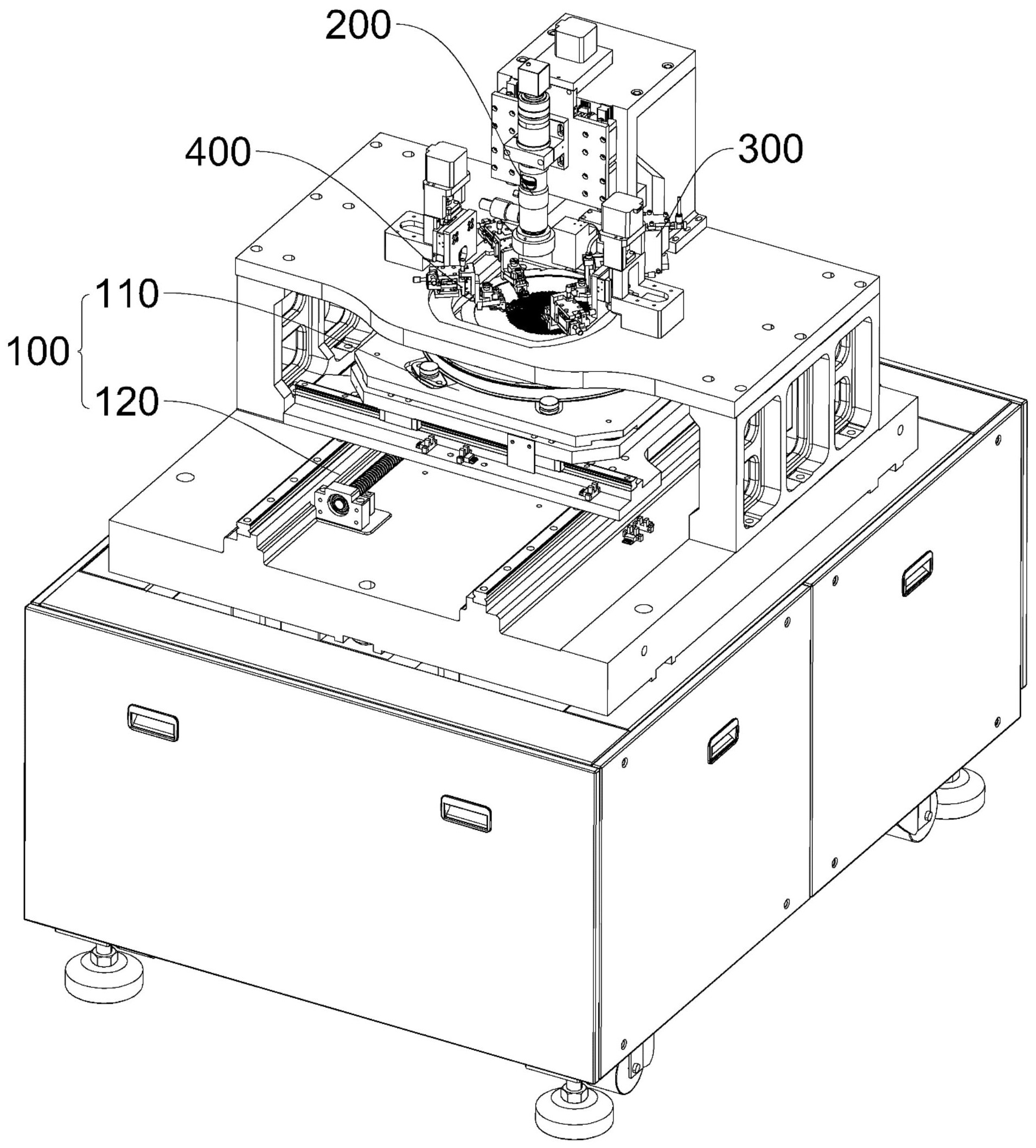 200
400
300
110
100
120