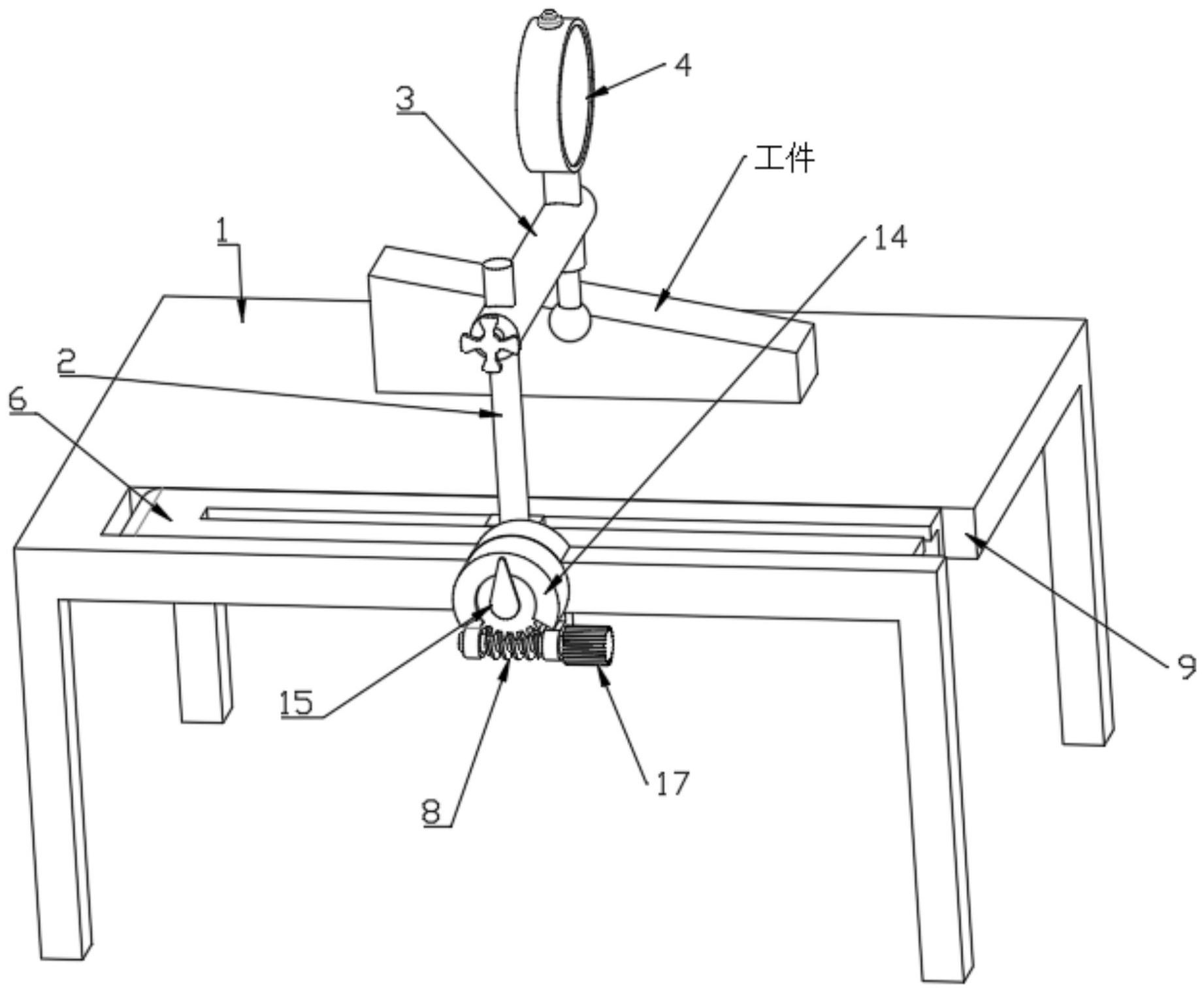 4
3
工件
1
14
2
6
9
15
17
8