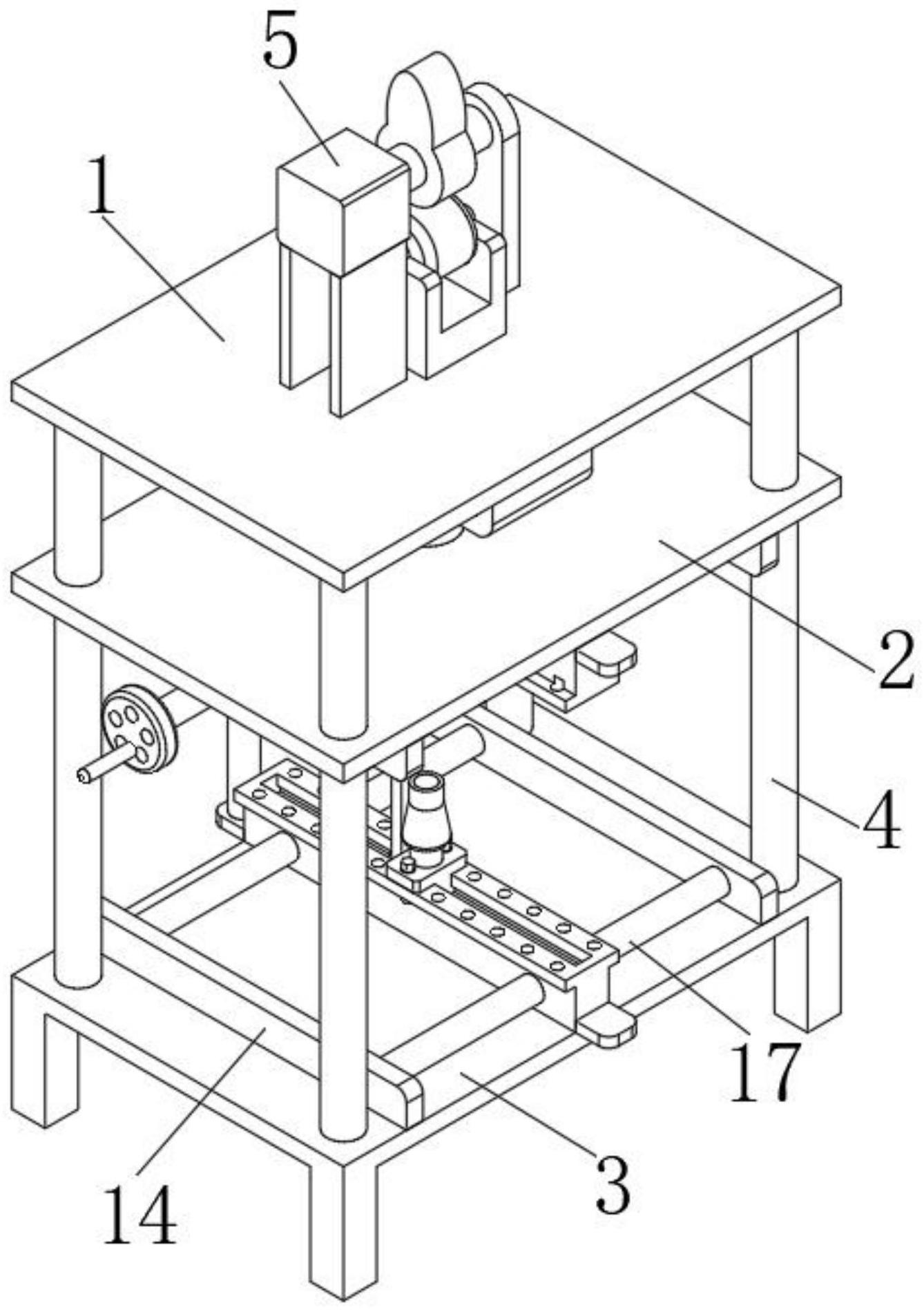 5
1
2
4
17
3
14