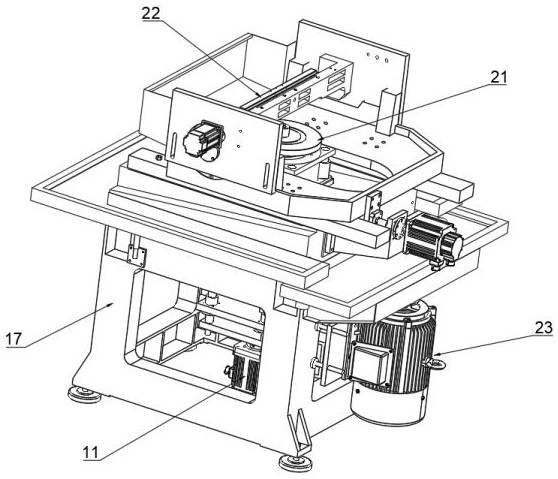 22
21
17
23
11