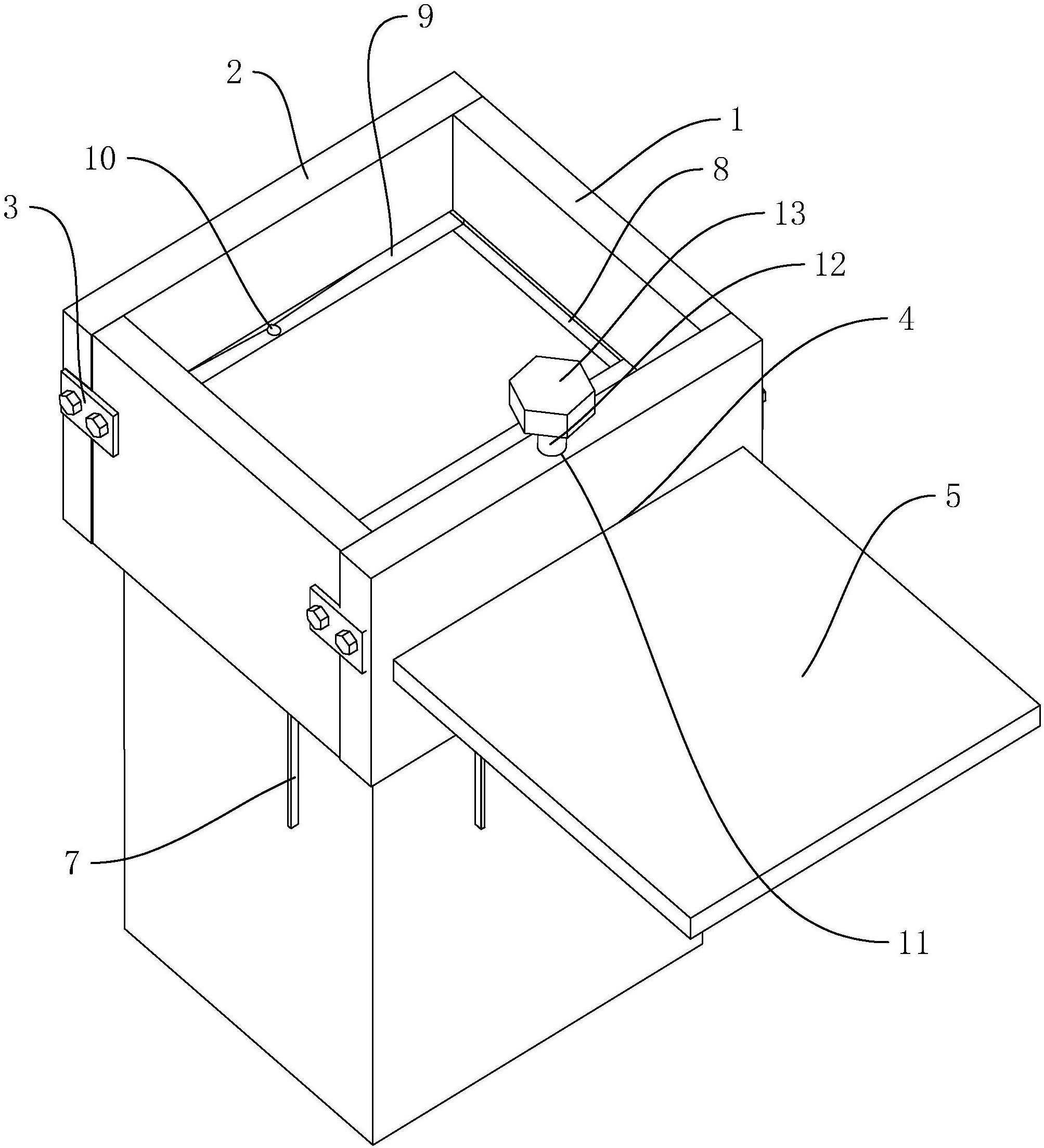 9
2
1
10
8
3
13
12
4
5
7
11