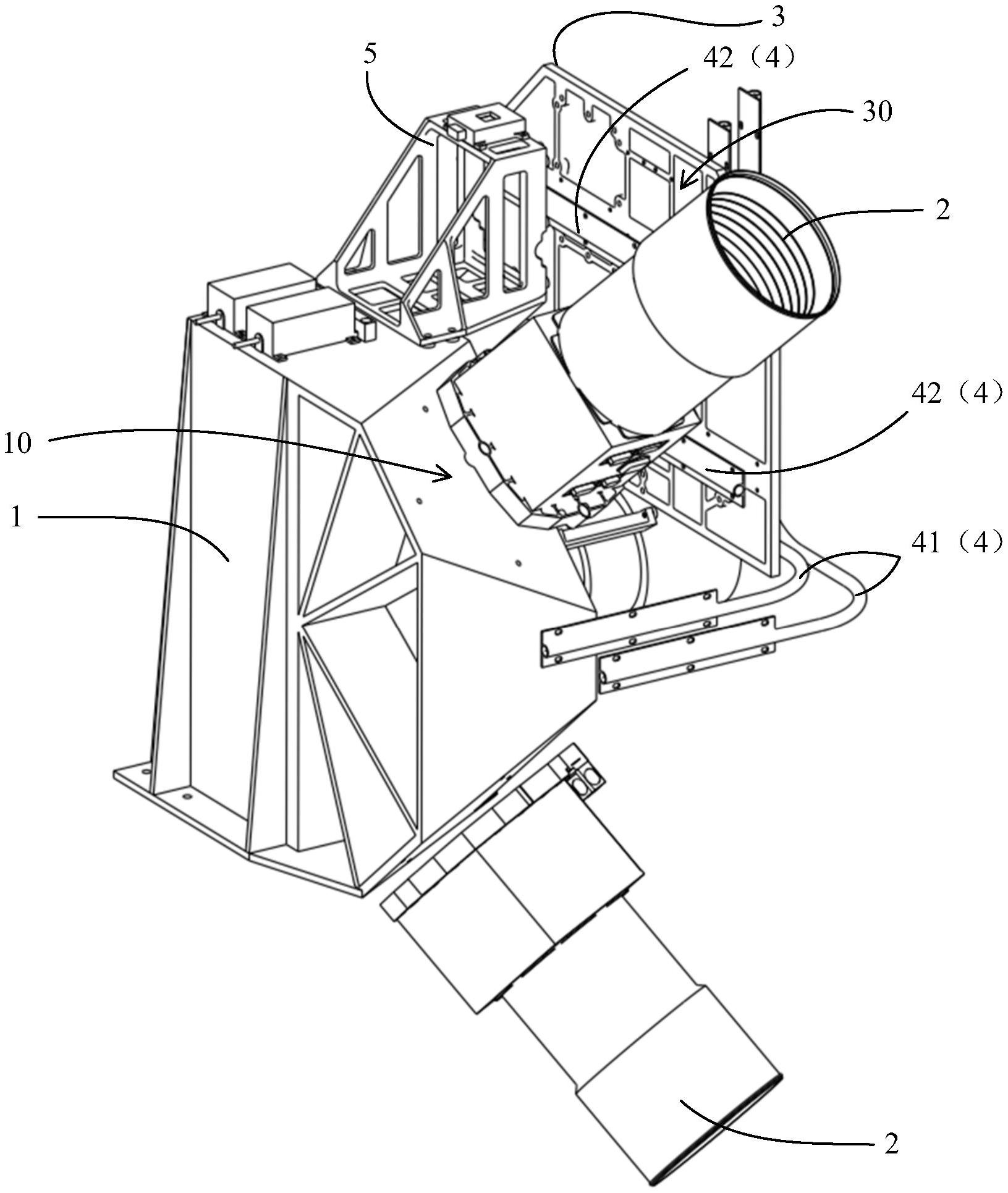 3

5

42（4）

30

2

42（4）

10

1

41（4）

2