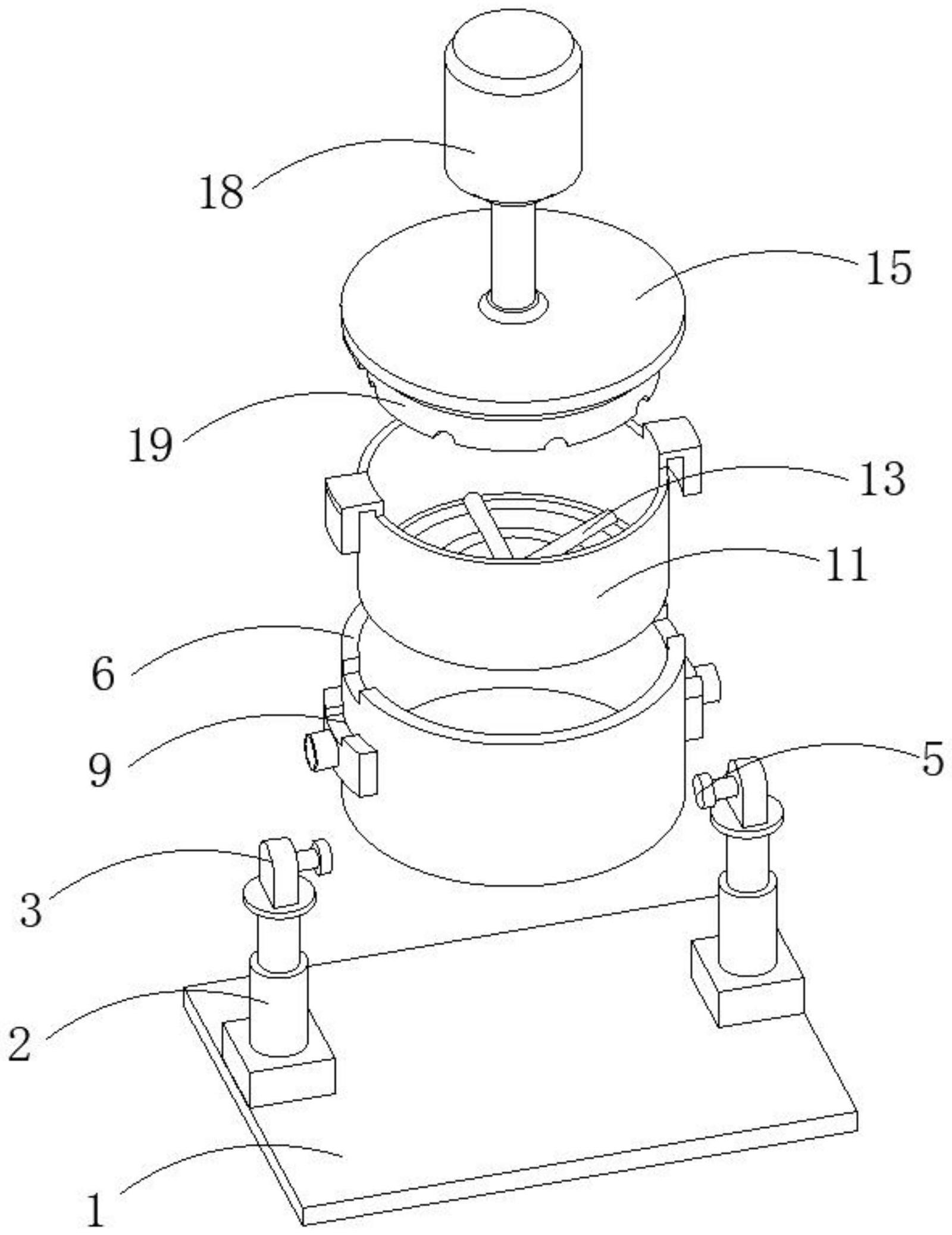 18
15
19
13
11
6
9
5
3
2
1