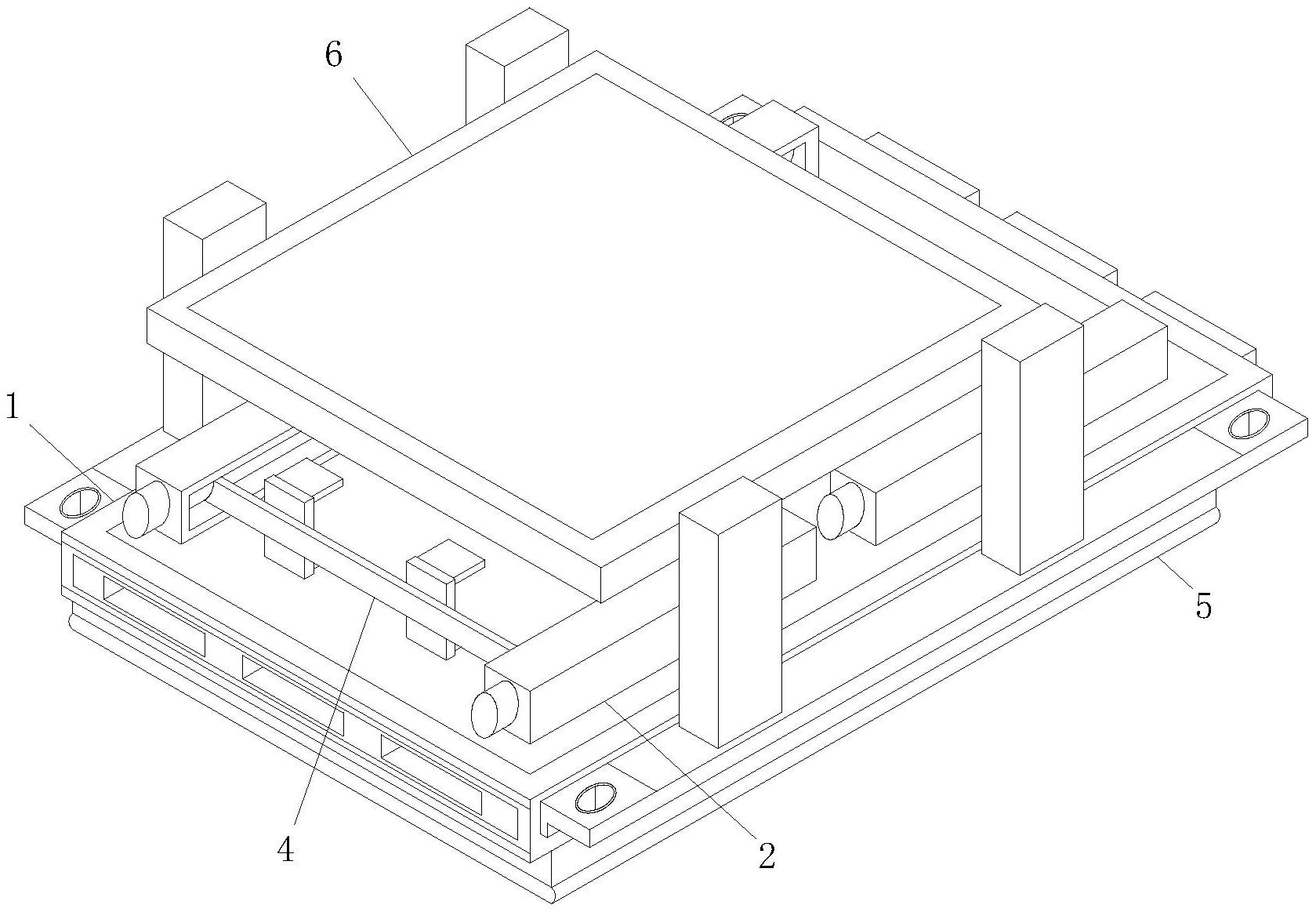 6
1
5
4
2