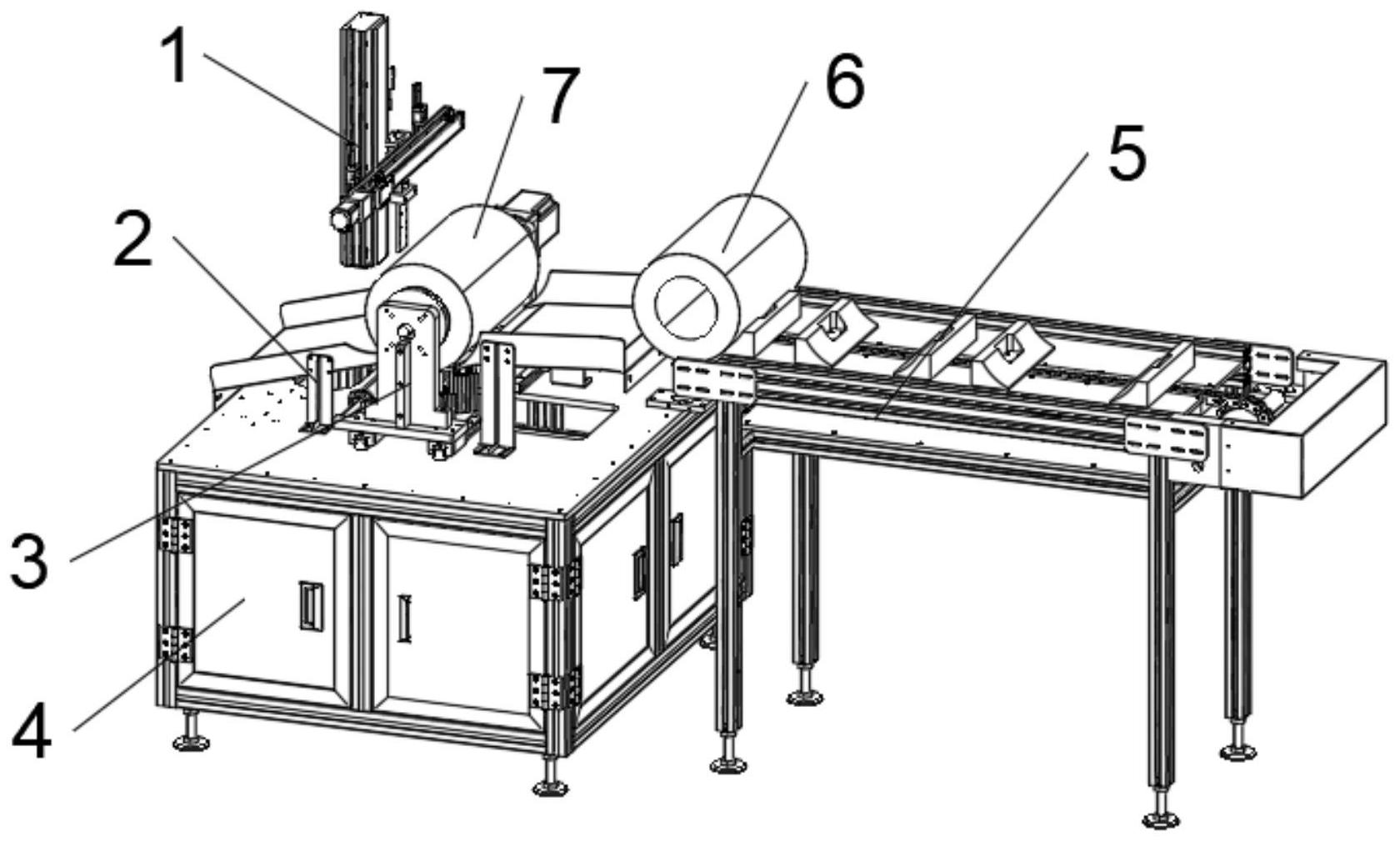 1
7
6
5
2
3
4