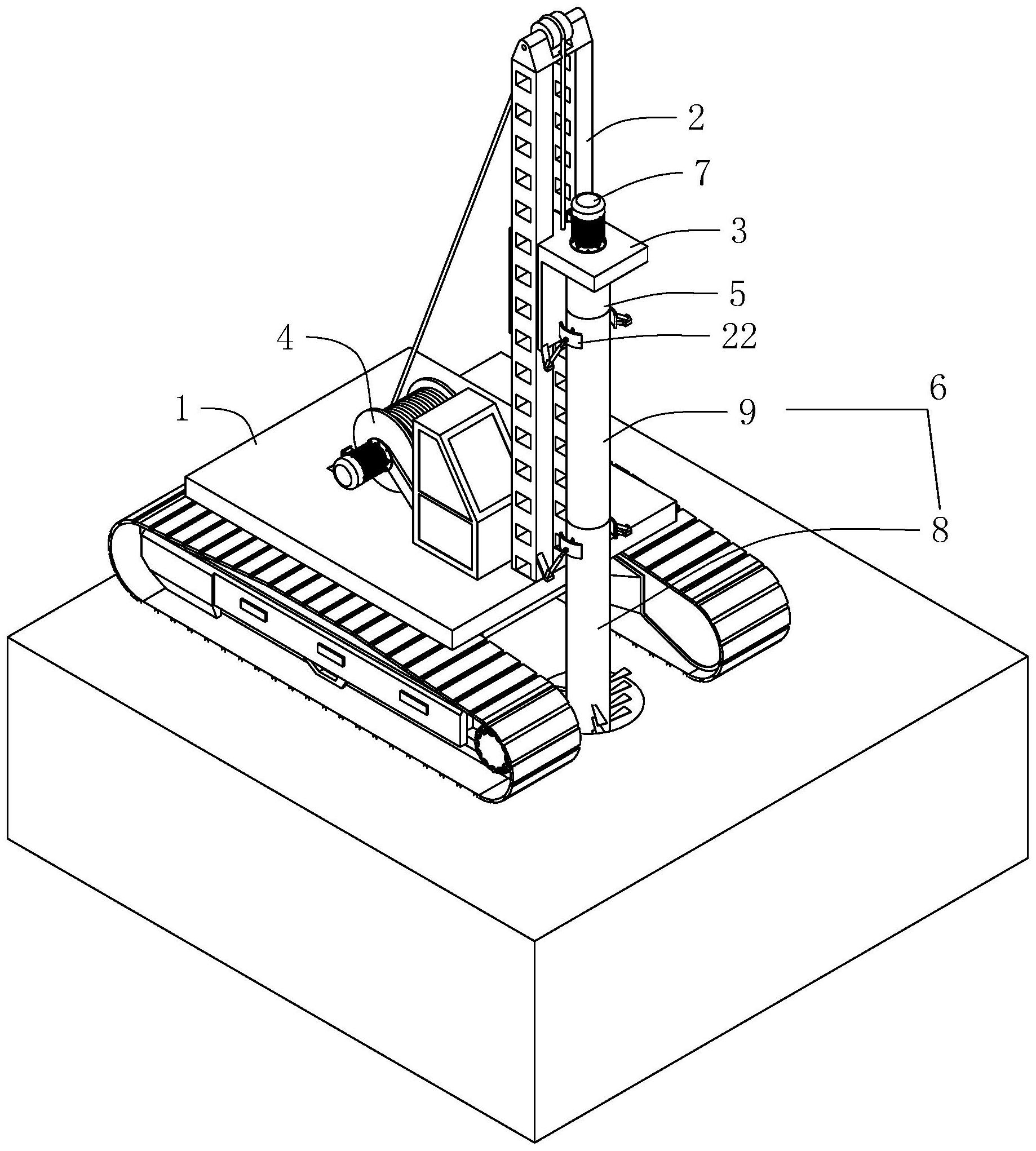 2
7
3
5
22
4
6
1
9
8