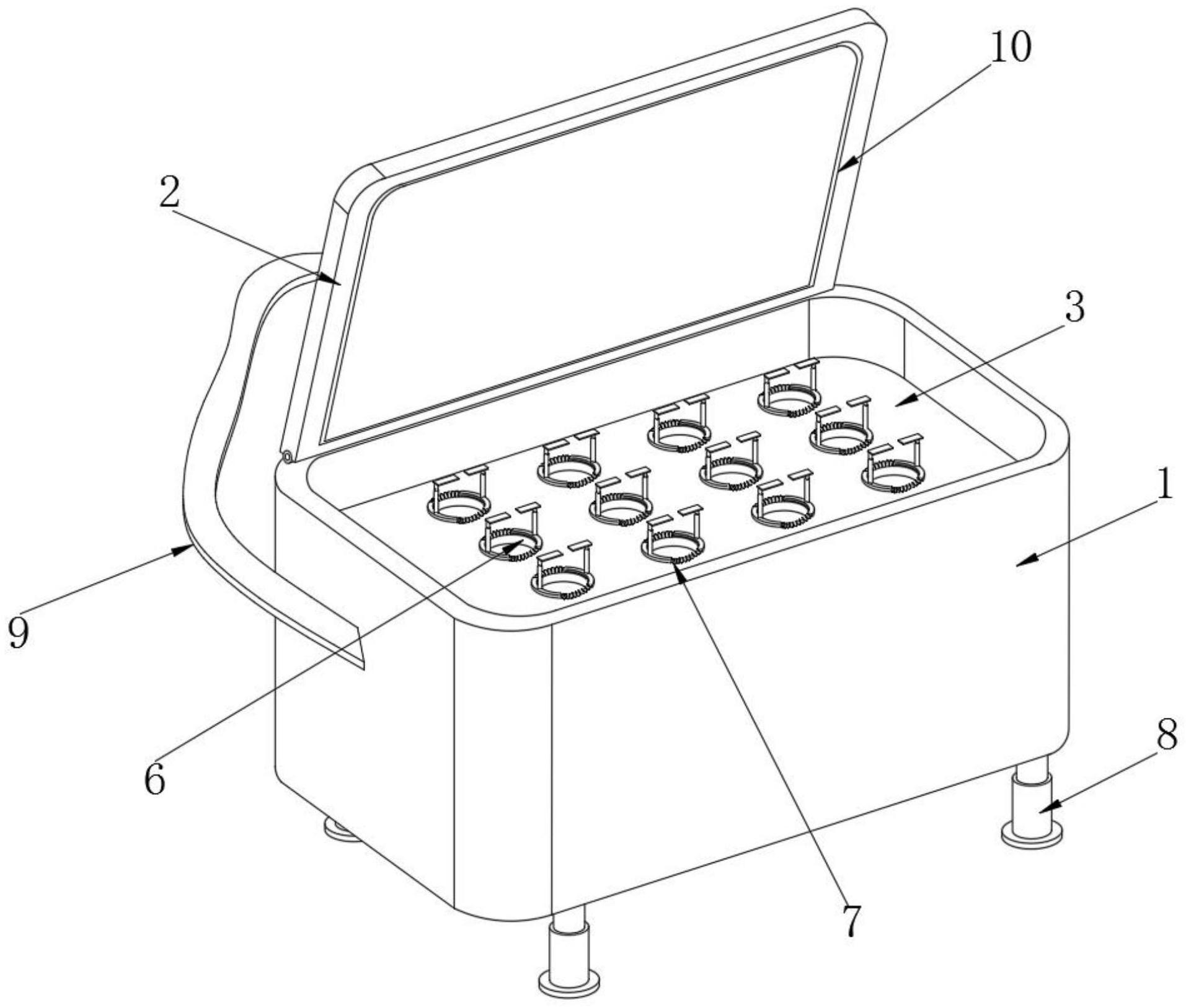 10
2
3
1
9
6
8
7