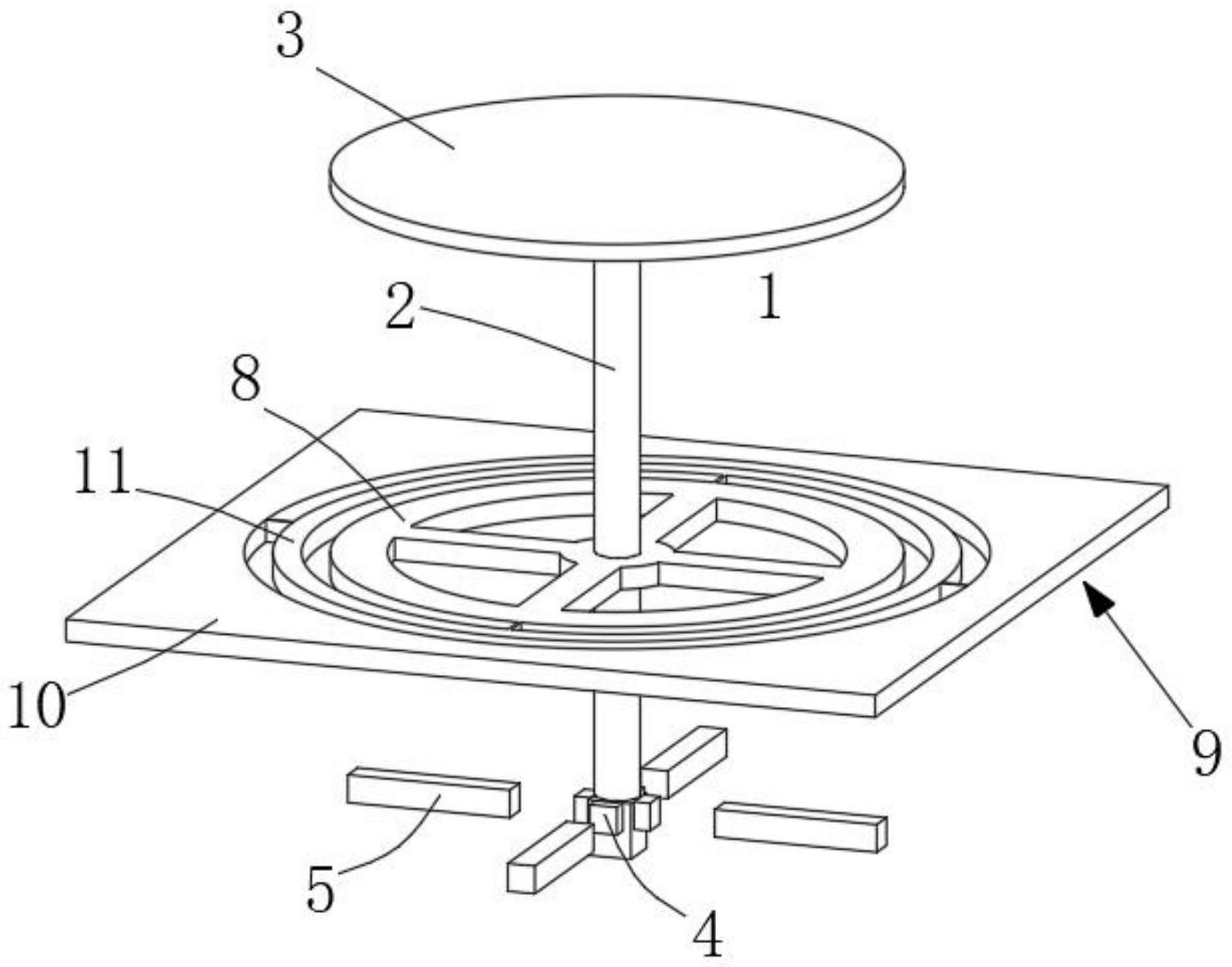 3

1

2

8

11

10

9

5

4