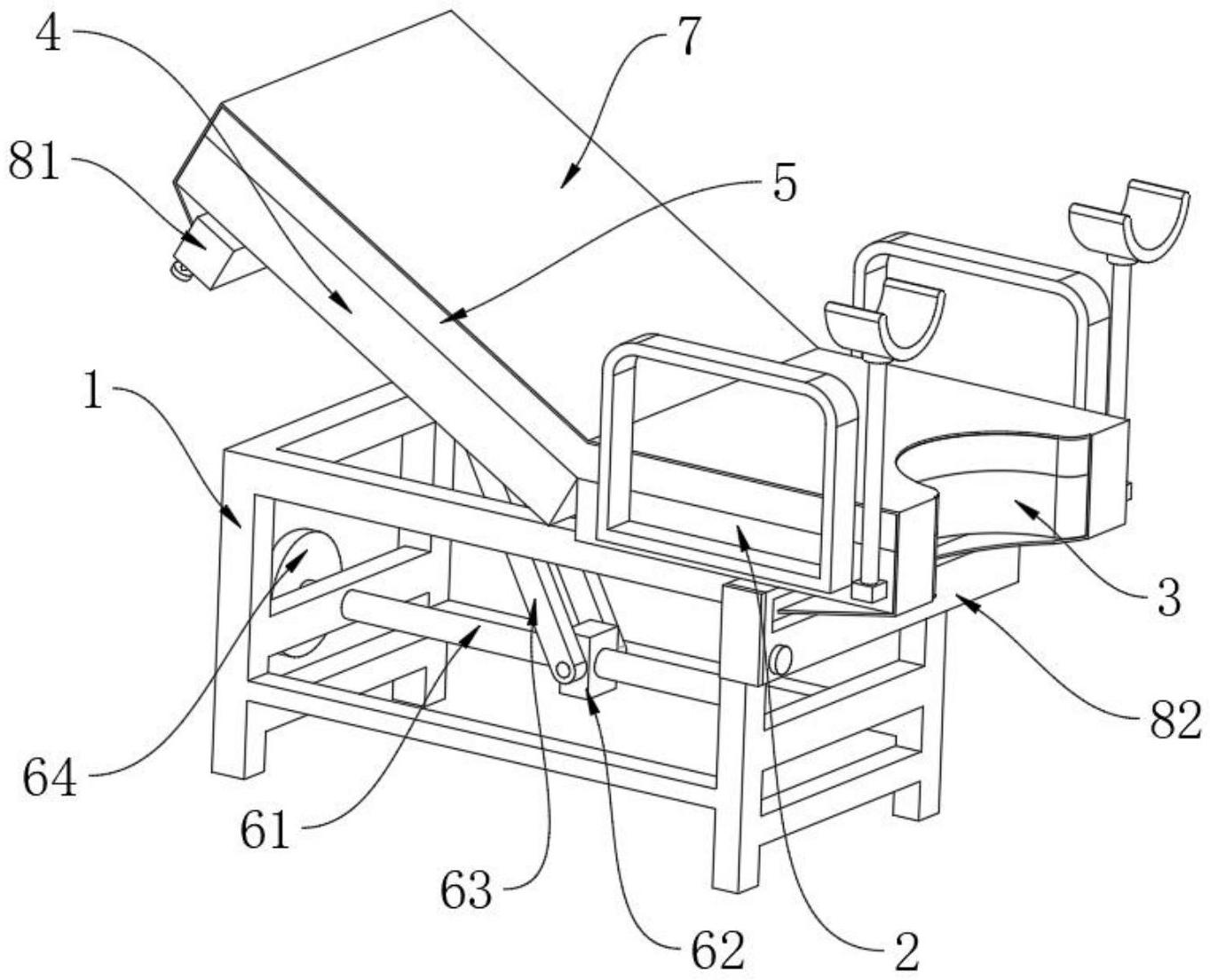 4
7
81
5
1
3
82
64
61
63
62
2