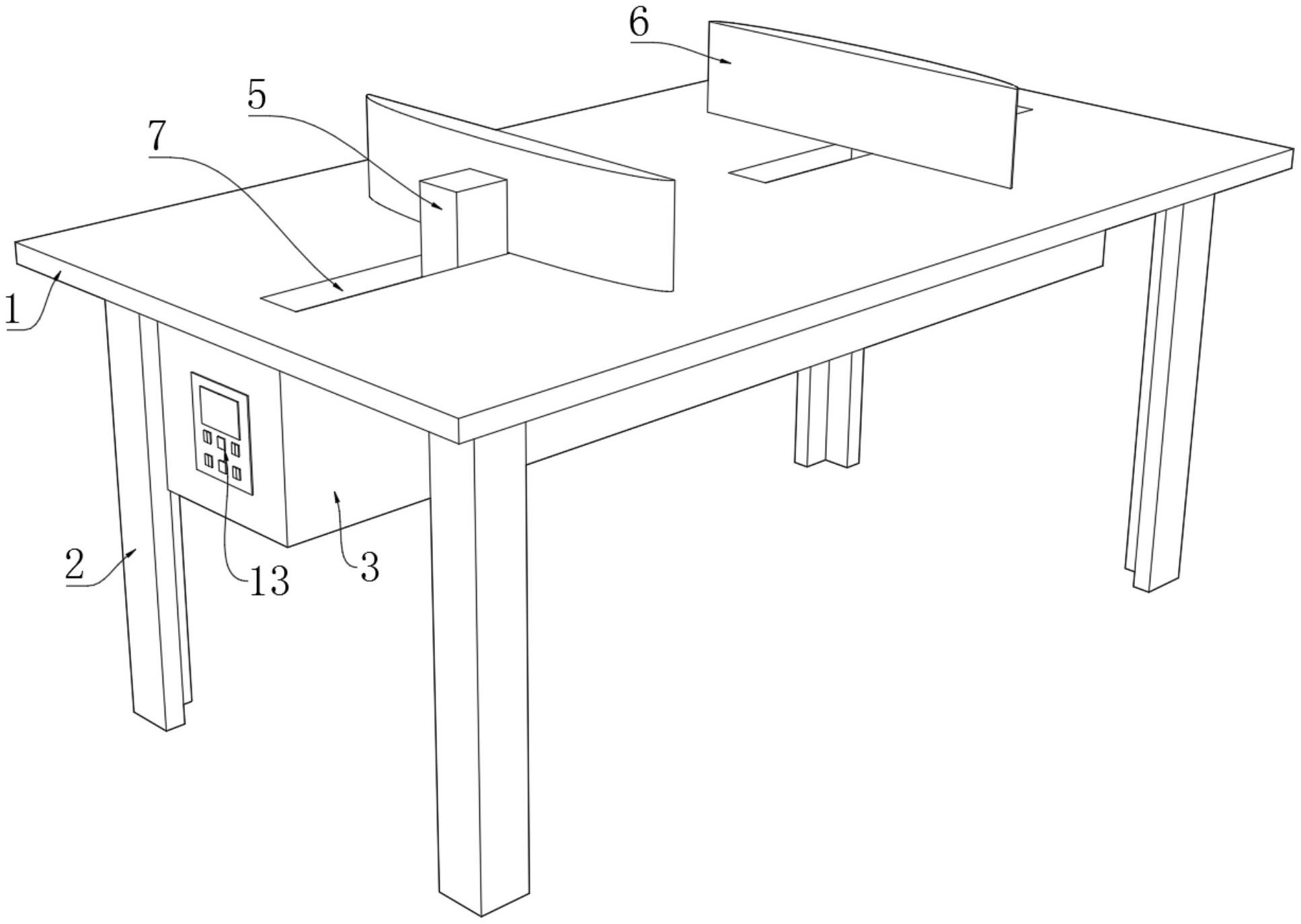 6
5
7
1
2
13
3