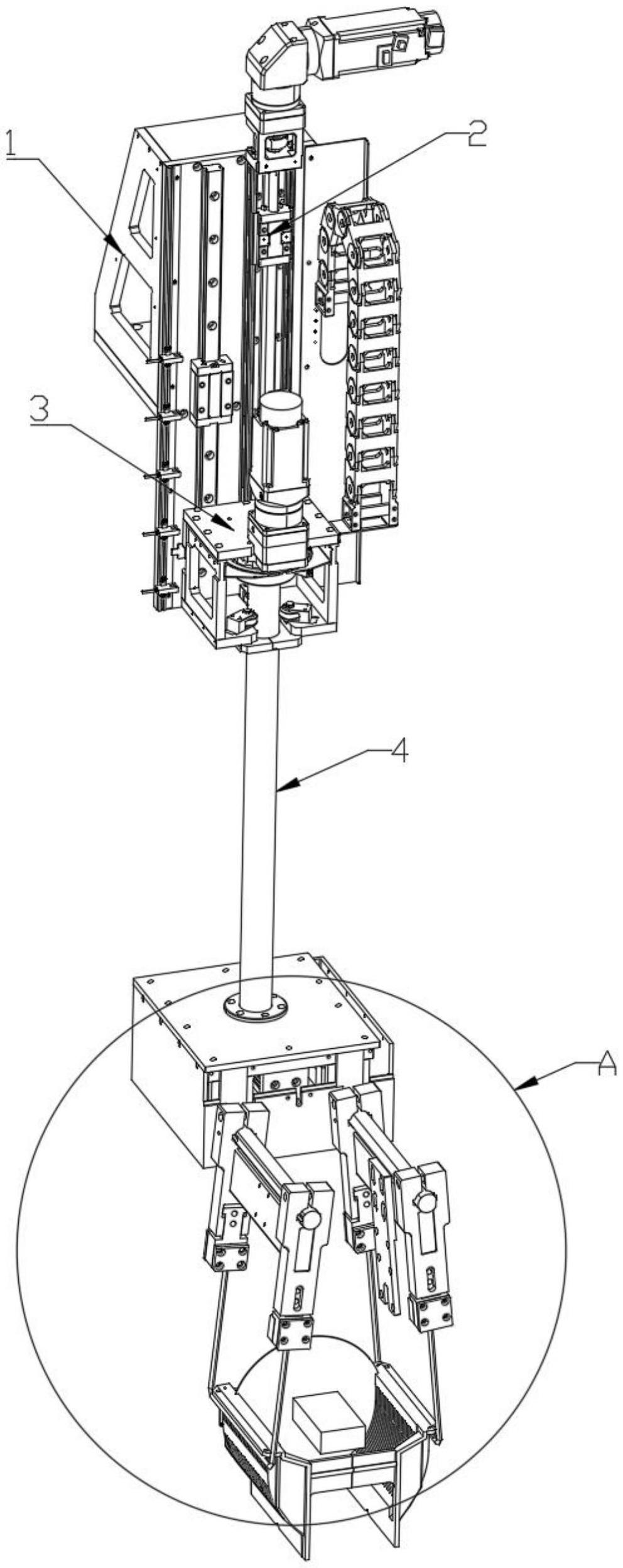 1
2
3
4
A