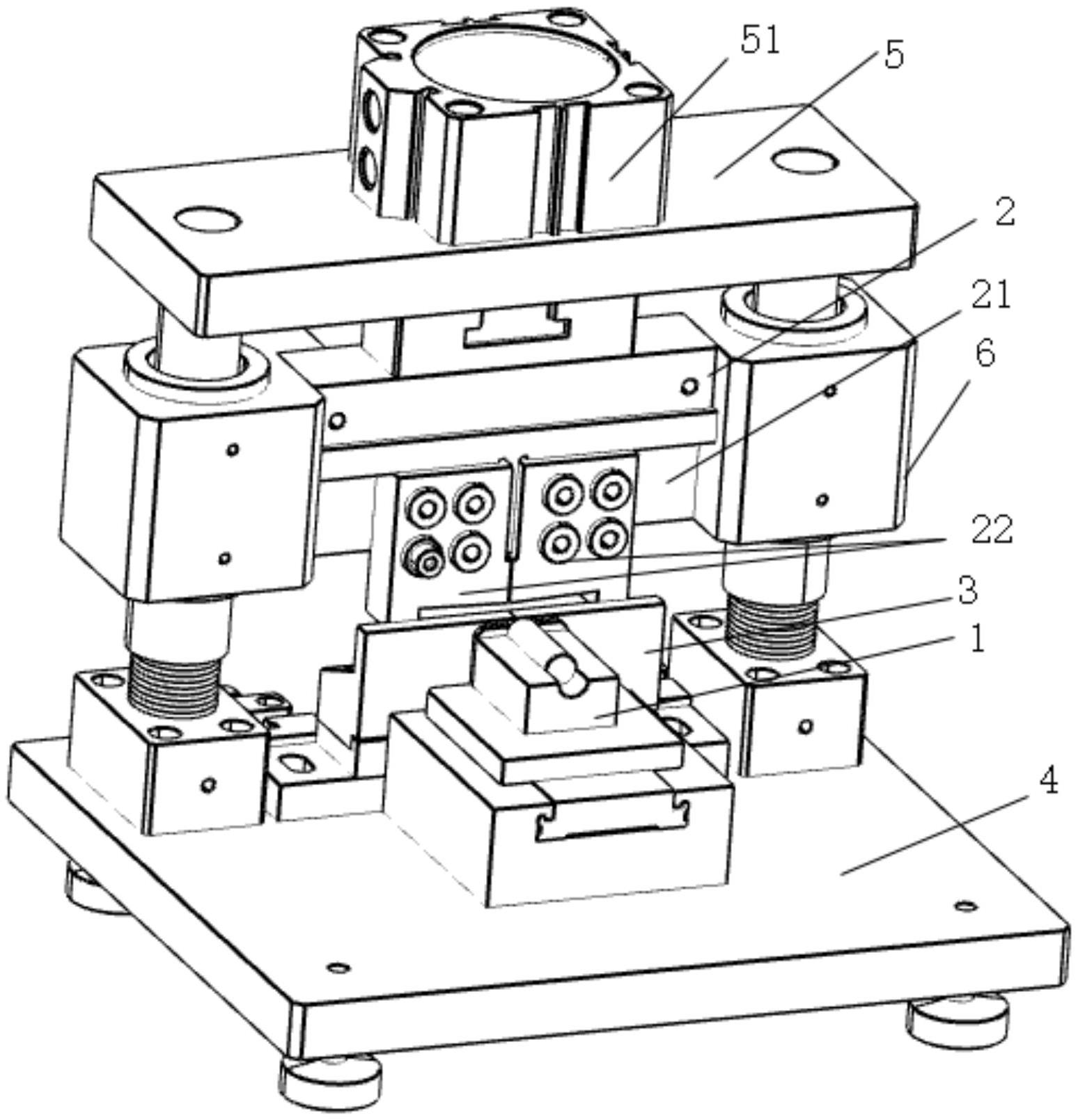 51
5
2
21
6
22
3
1
4