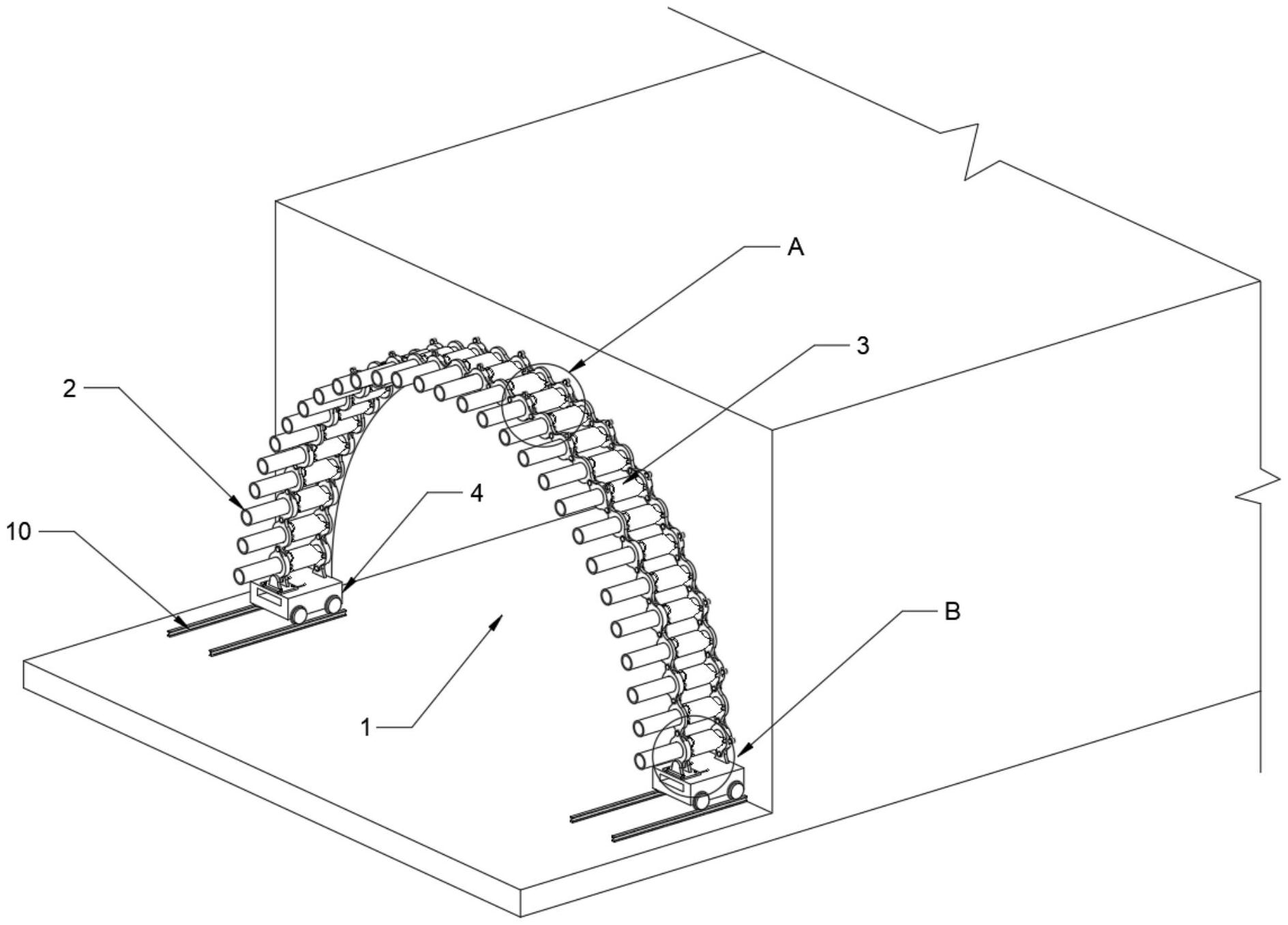 A
3
2
4
10
B
1