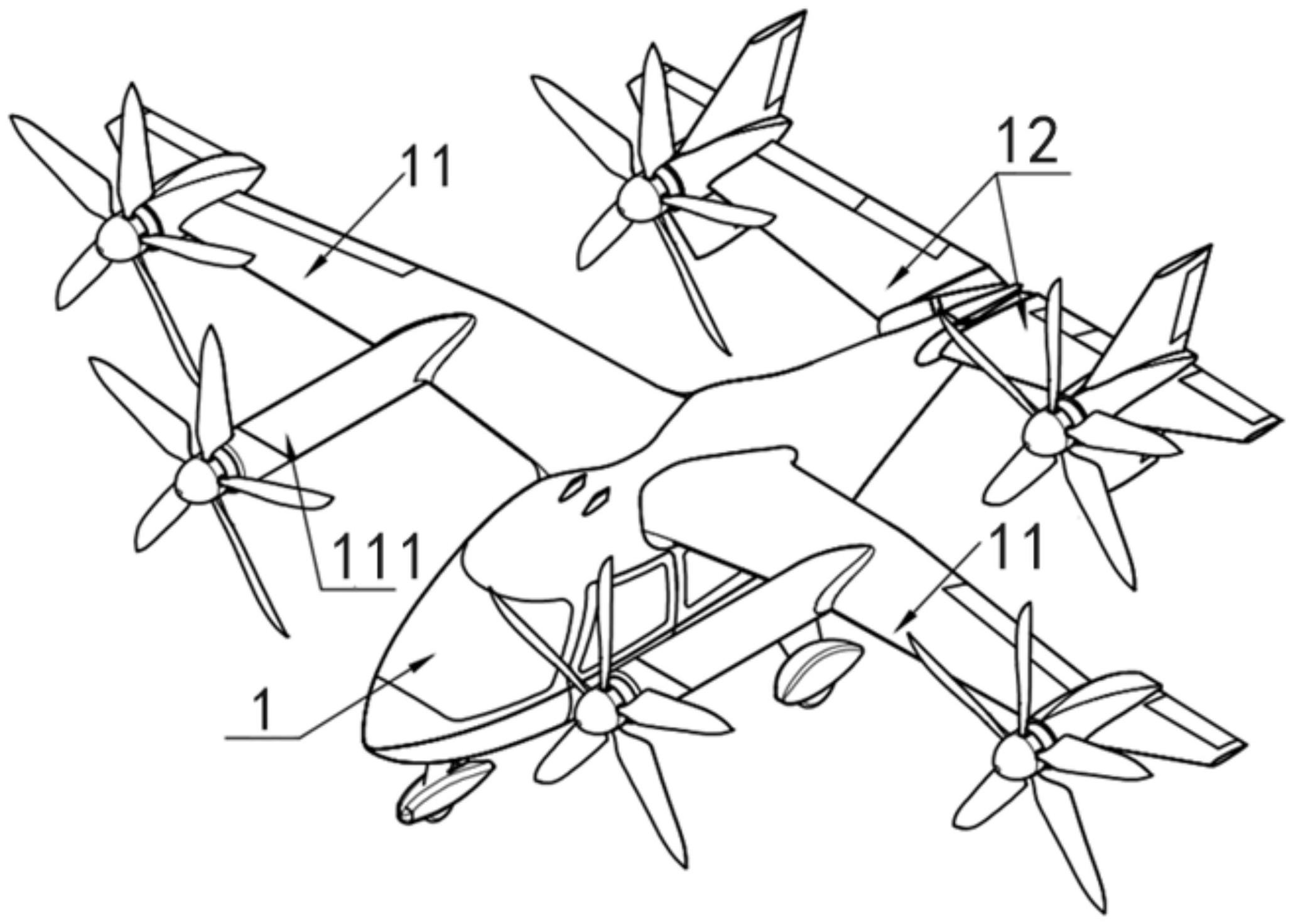 11
12
111
11
1