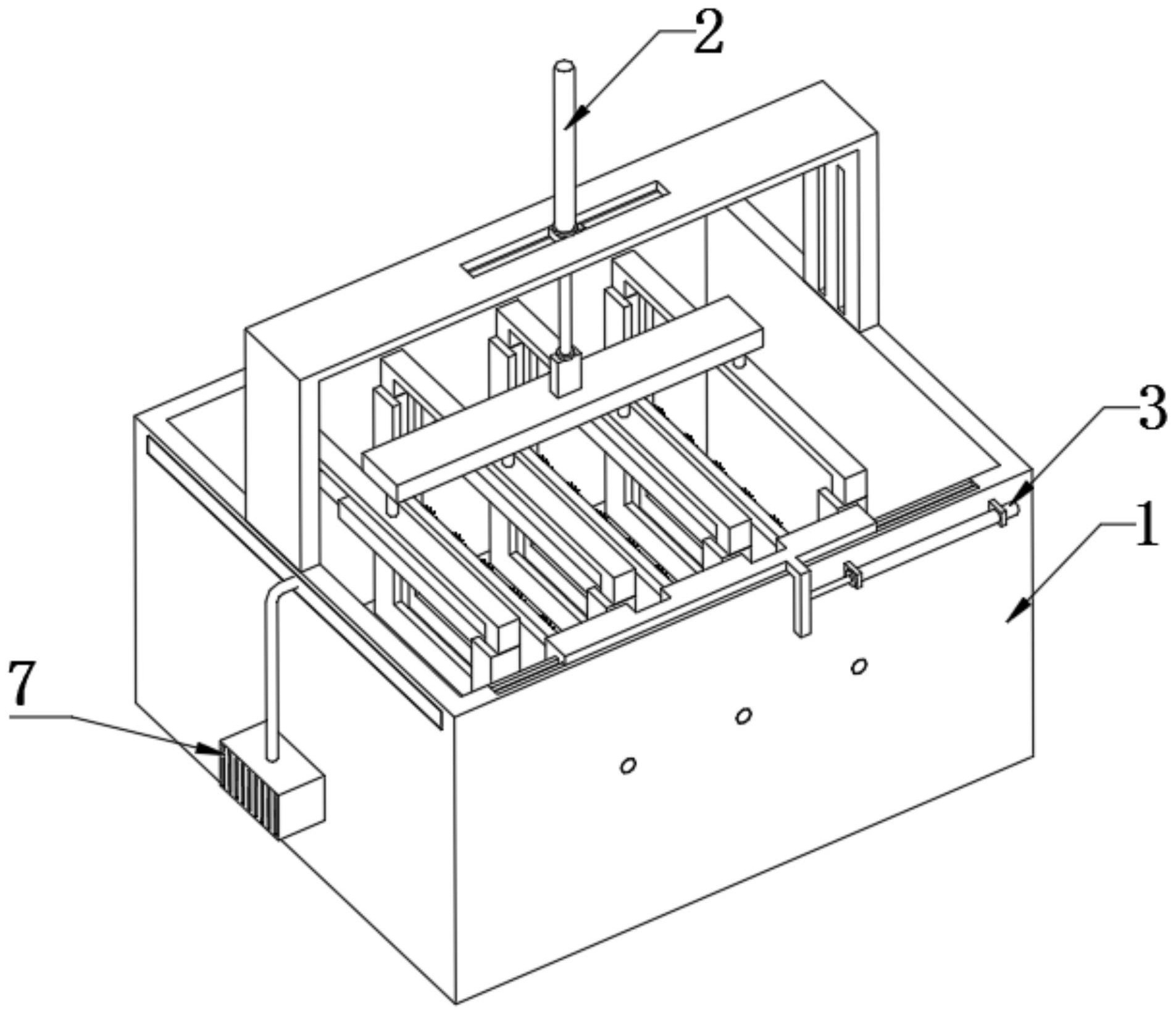 2
3
1
7