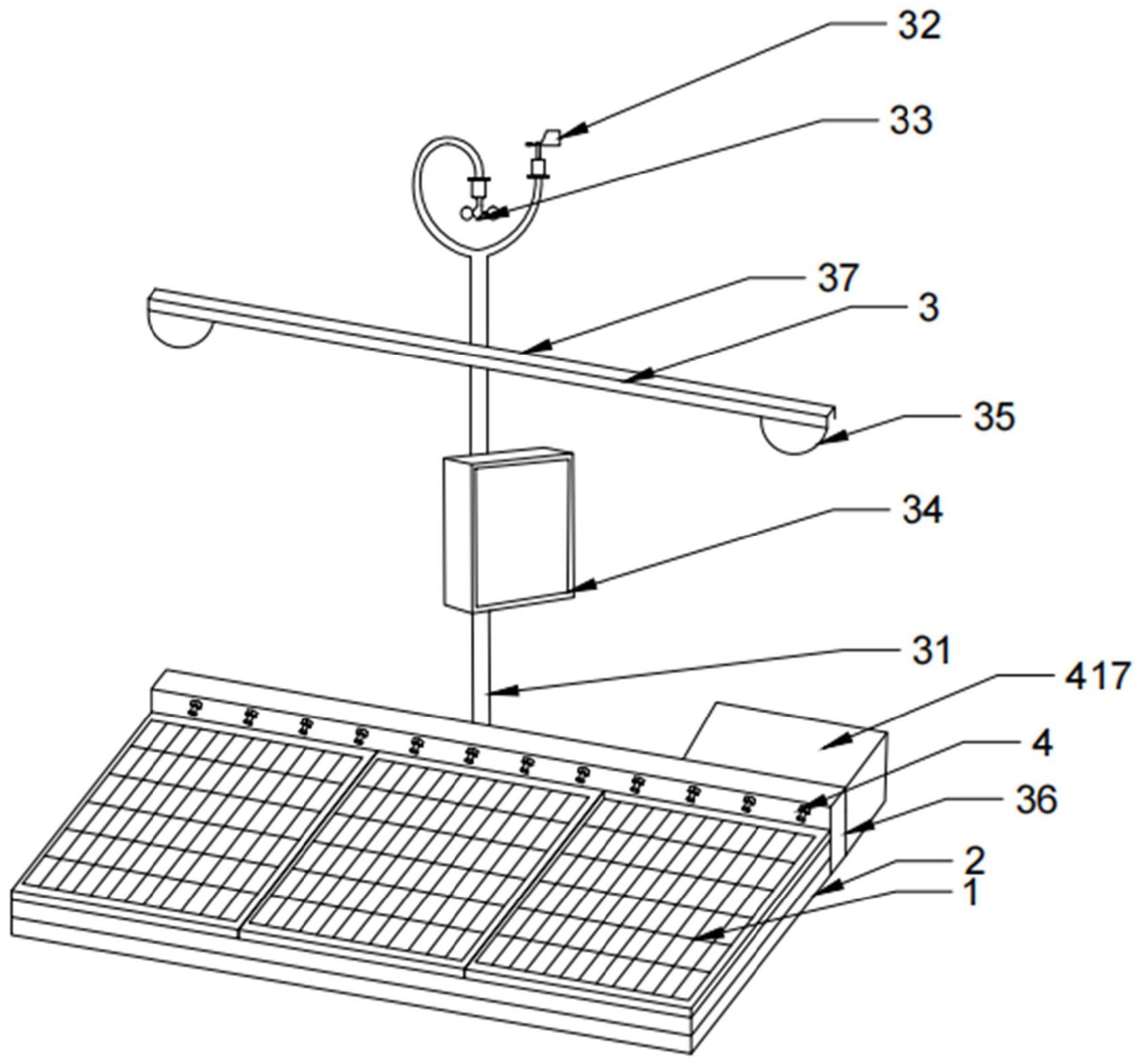 32
33
37
3
35
34
31
417
4
36
2
1